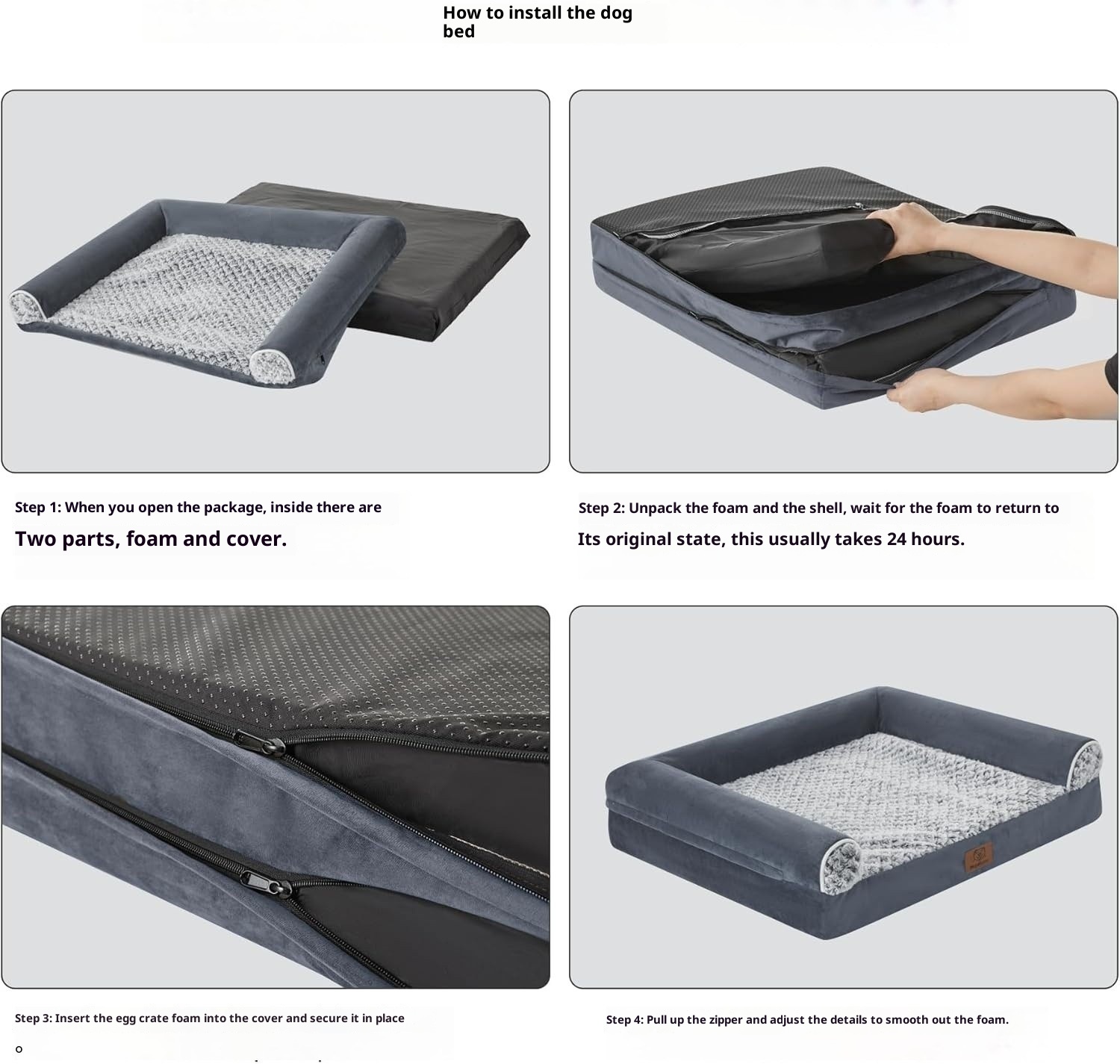 How to install the dog bed

Step 1: When you open the package, inside there are

Two parts, foam and cover.

Step 2: Unpack the foam and the shell, wait for the foam to return to

Its original state, this usually takes 24 hours.

Step 3: Insert the egg crate foam into the cover and secure it in place

o

Step 4: Pull up the zipper and adjust the details to smooth out the foam.