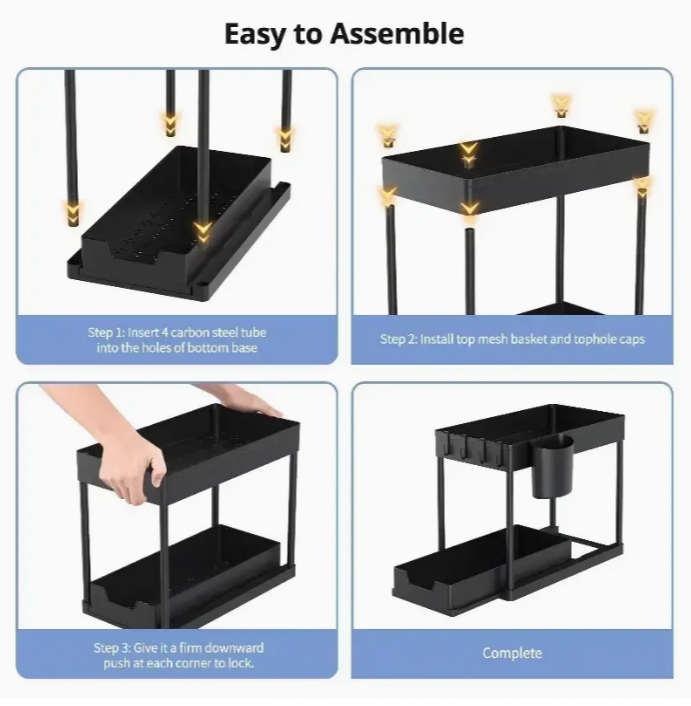 Easy to Assemble

Step 1: Insert 4 carbon steel tube into the holes of bottom base

Step 2: Install top mesh basket and tophole caps

Step 3: Give it a firm downward push at each corner to lock.

Complete