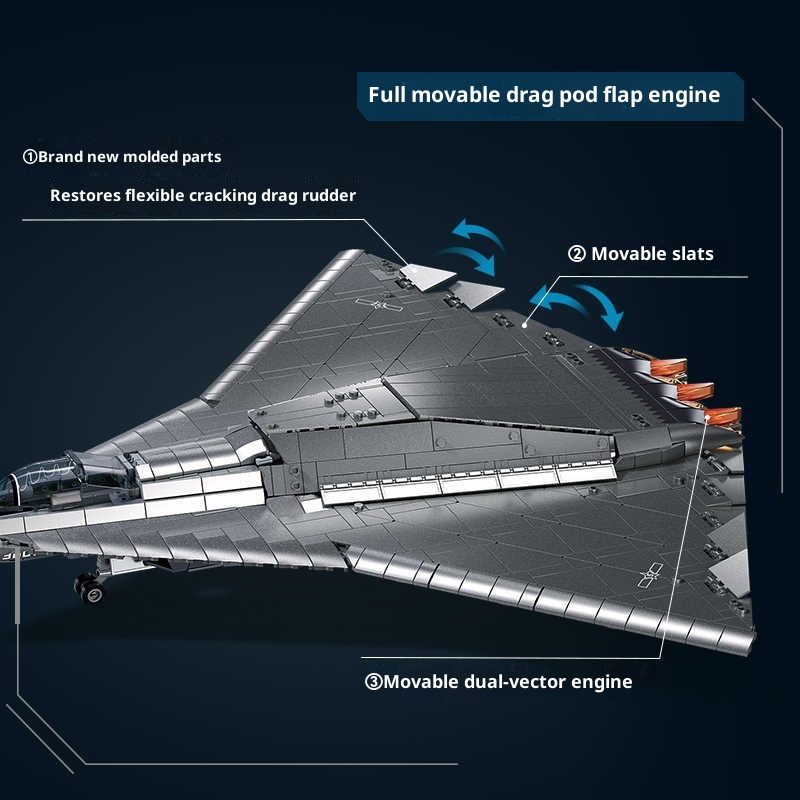 Full movable drag pod flap engine

①Brand new molded parts

Restores flexible cracking drag rudder

② Movable slats

③Movable dual-vector engine