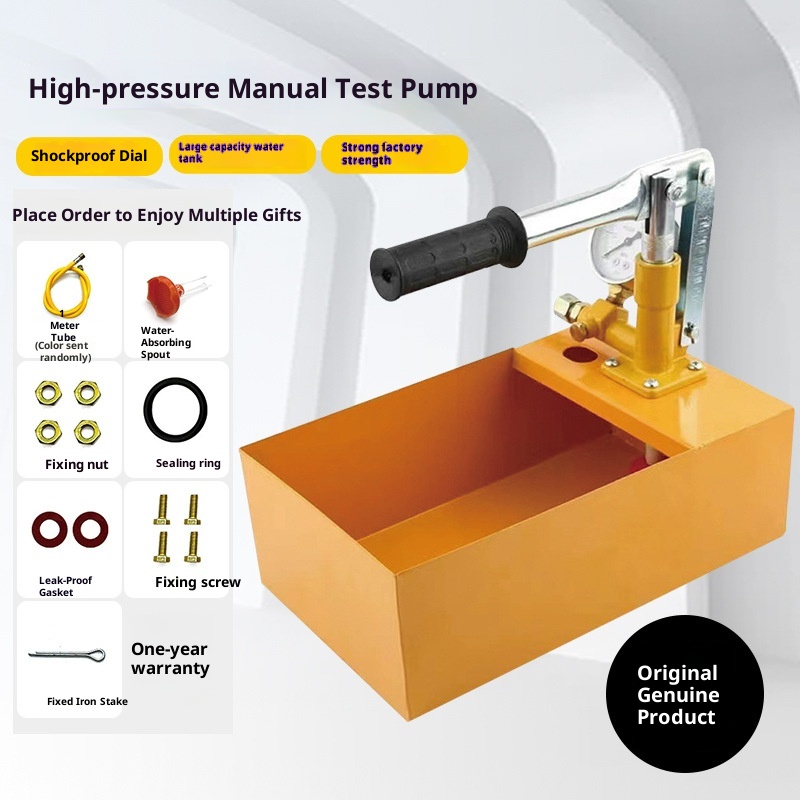 High-pressure Manual Test Pump

Shockproof Dial

Large capacity water tank

Strong factory strength

Place Order to Enjoy Multiple Gifts

1 Meter Tube (Color sent randomly)

Water-Absorbing Spout

Fixing nut

Sealing ring

Leak-Proof Gasket

Fixing screw

Fixed Iron Stake

One-year warranty

Original Genuine Product