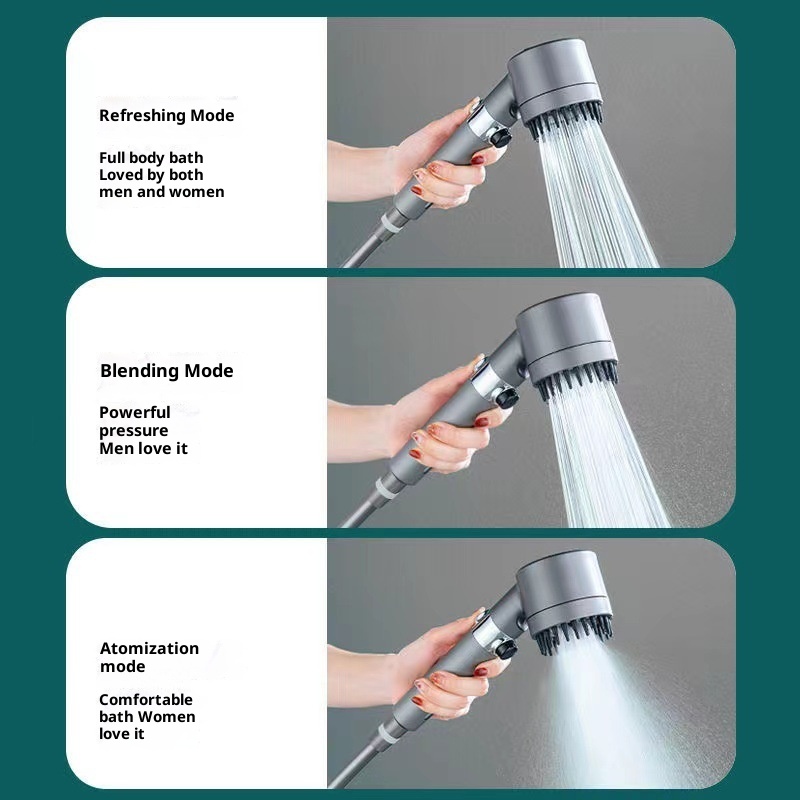 Refreshing Mode

Full body bath
Loved by both
men and women

Blending Mode

Powerful
pressure
Men love it

Atomization
mode

Comfortable
bath Women
love it