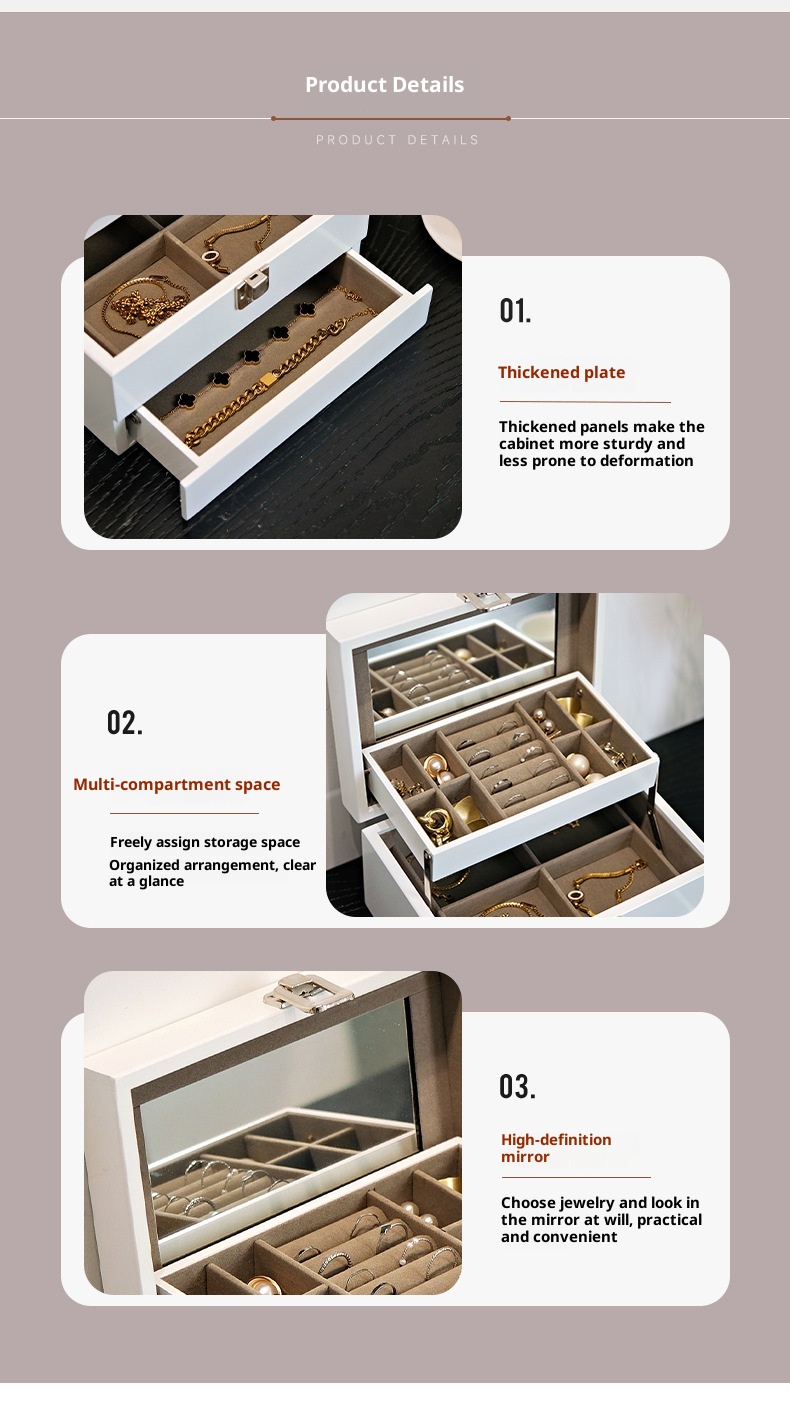 Product Details

PRODUCT DETAILS

01.

Thickened plate

Thickened panels make the cabinet more sturdy and less prone to deformation

02.

Multi-compartment space

Freely assign storage space
Organized arrangement, clear at a glance

03.

High-definition mirror

Choose jewelry and look in the mirror at will, practical and convenient