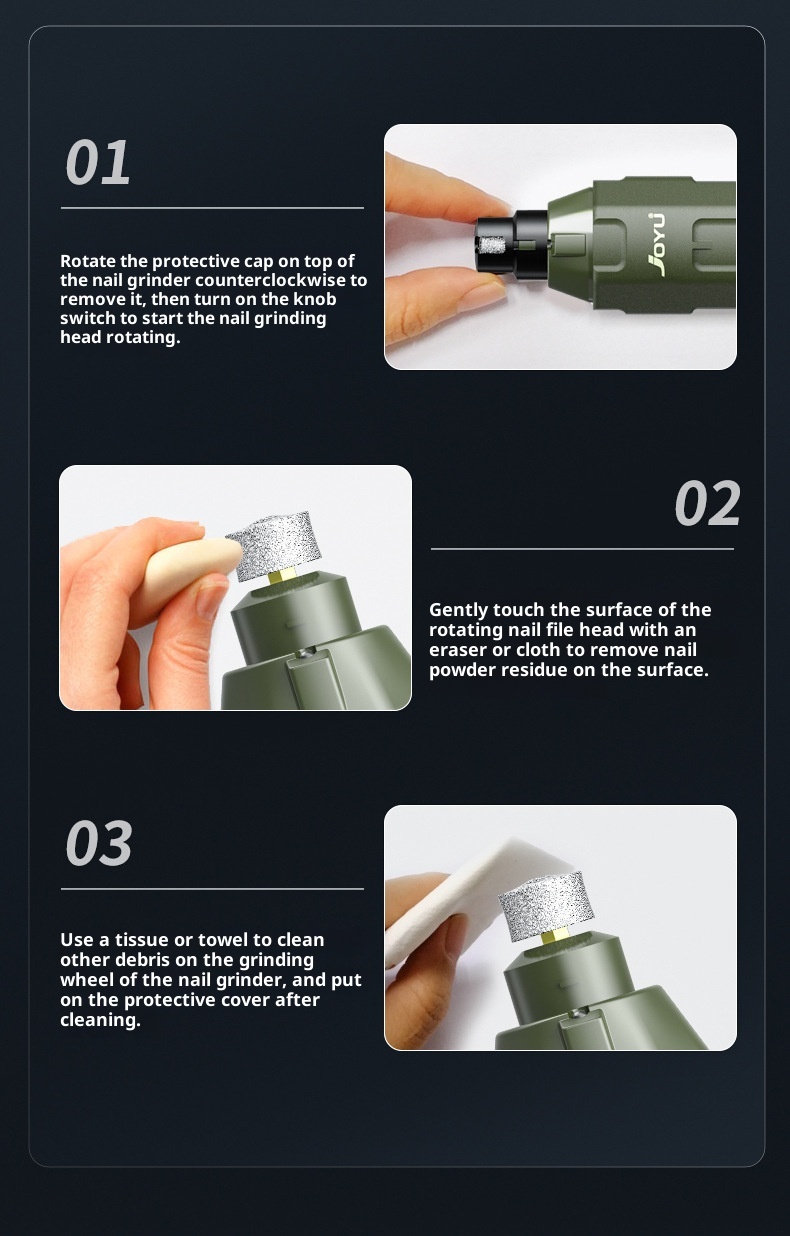 01

Rotate the protective cap on top of the nail grinder counterclockwise to remove it, then turn on the knob switch to start the nail grinding head rotating.

JOYU

02

Gently touch the surface of the rotating nail file head with an eraser or cloth to remove nail powder residue on the surface.

03

Use a tissue or towel to clean other debris on the grinding wheel of the nail grinder, and put on the protective cover after cleaning.