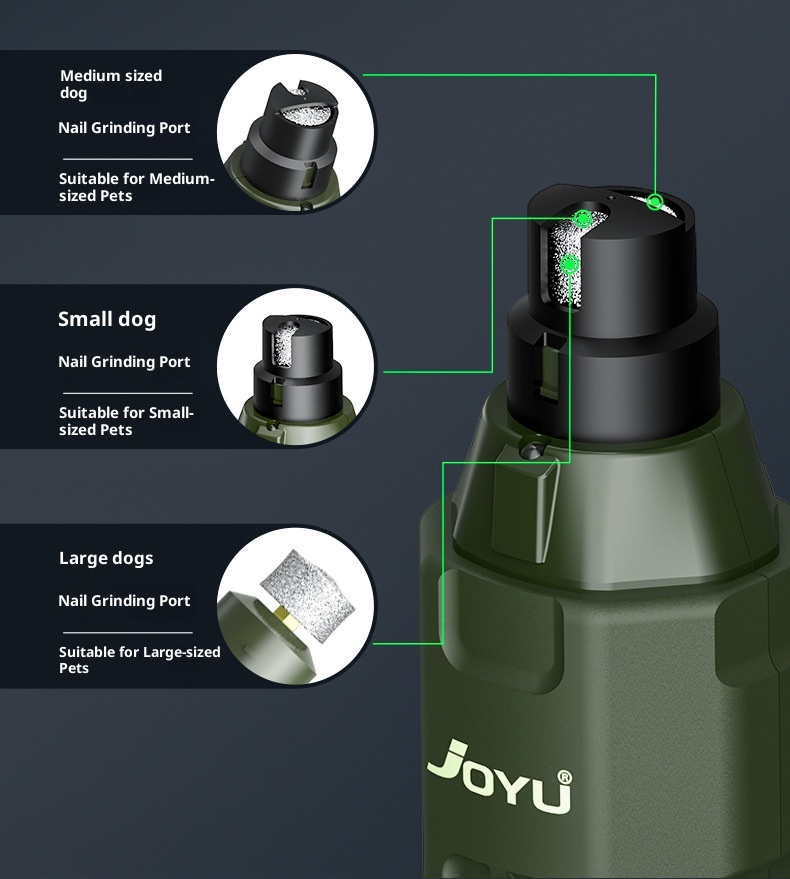 Medium sized dog

Nail Grinding Port

Suitable for Medium-sized Pets

Small dog

Nail Grinding Port

Suitable for Small-sized Pets

Large dogs

Nail Grinding Port

Suitable for Large-sized Pets

JOYU®