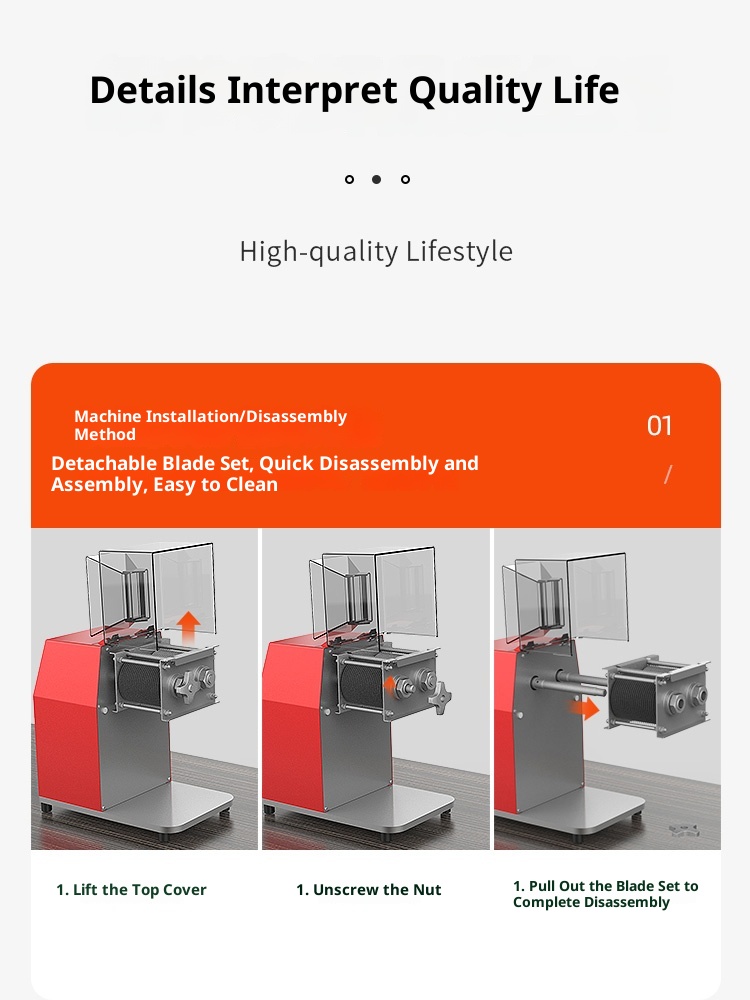 Details Interpret Quality Life

High-quality Lifestyle

Machine Installation/Disassembly Method

01

Detachable Blade Set, Quick Disassembly and Assembly, Easy to Clean

/

1. Lift the Top Cover

1. Unscrew the Nut

1. Pull Out the Blade Set to Complete Disassembly