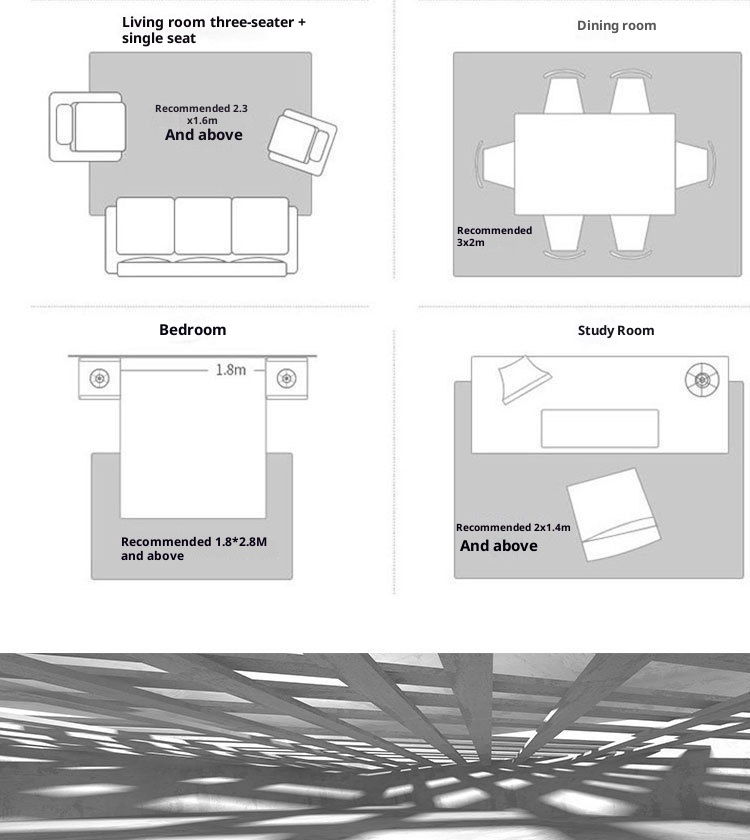 Living room three-seater + single seat

Recommended 2.3 x1.6m
And above

Dining room

Recommended 3x2m

Bedroom

1.8m

Recommended 1.8*2.8M and above

Study Room

Recommended 2x1.4m
And above