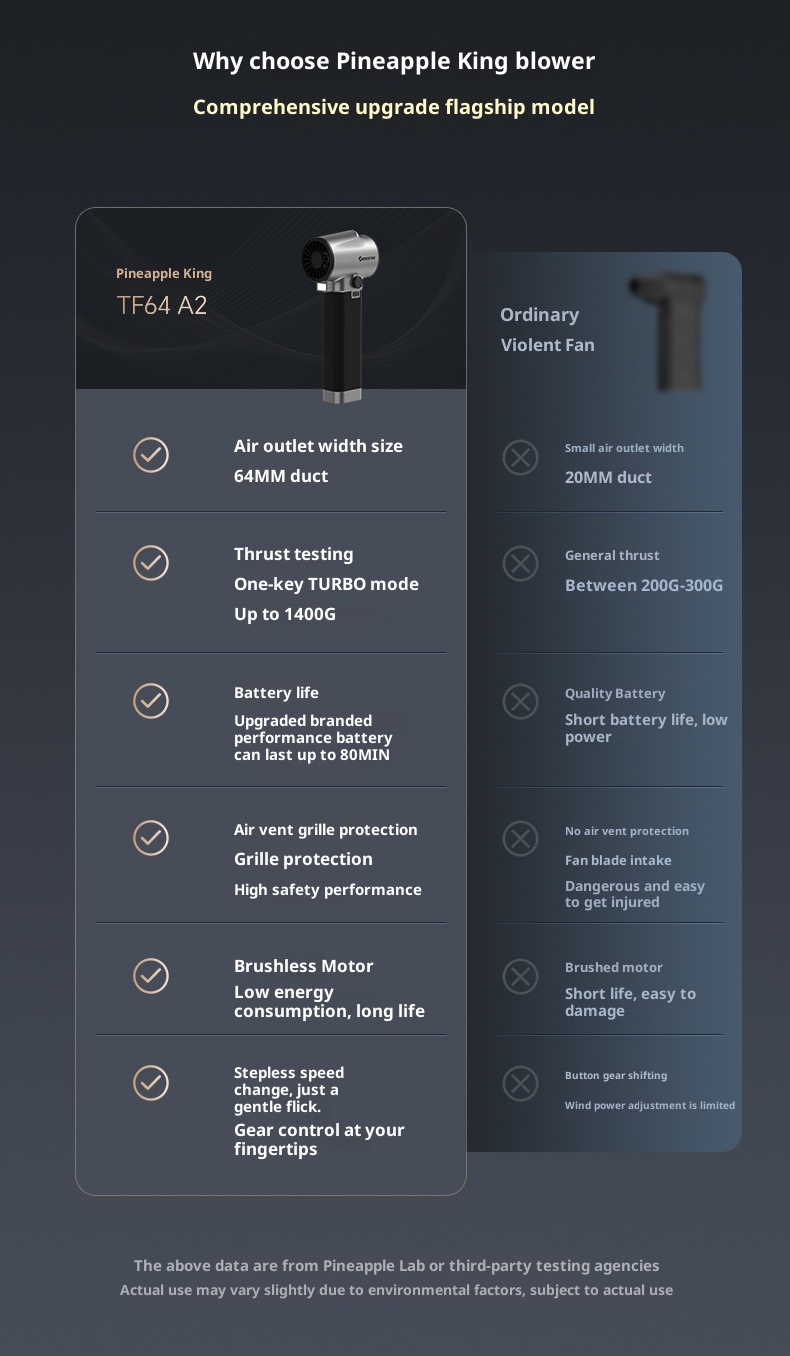 Why choose Pineapple King blower

Comprehensive upgrade flagship model

Pineapple King
TF64 A2

Air outlet width size
64MM duct

Thrust testing
One-key TURBO mode
Up to 1400G

Battery life
Upgraded branded performance battery can last up to 80MIN

Air vent grille protection
Grille protection
High safety performance

Brushless Motor
Low energy consumption, long life

Stepless speed change, just a gentle flick.
Gear control at your fingertips

Ordinary
Violent Fan

Small air outlet width
20MM duct

General thrust
Between 200G-300G

Quality Battery
Short battery life, low power

No air vent protection
Fan blade intake
Dangerous and easy to get injured

Brushed motor
Short life, easy to damage

Button gear shifting
Wind power adjustment is limited

The above data are from Pineapple Lab or third-party testing agencies
Actual use may vary slightly due to environmental factors, subject to actual use