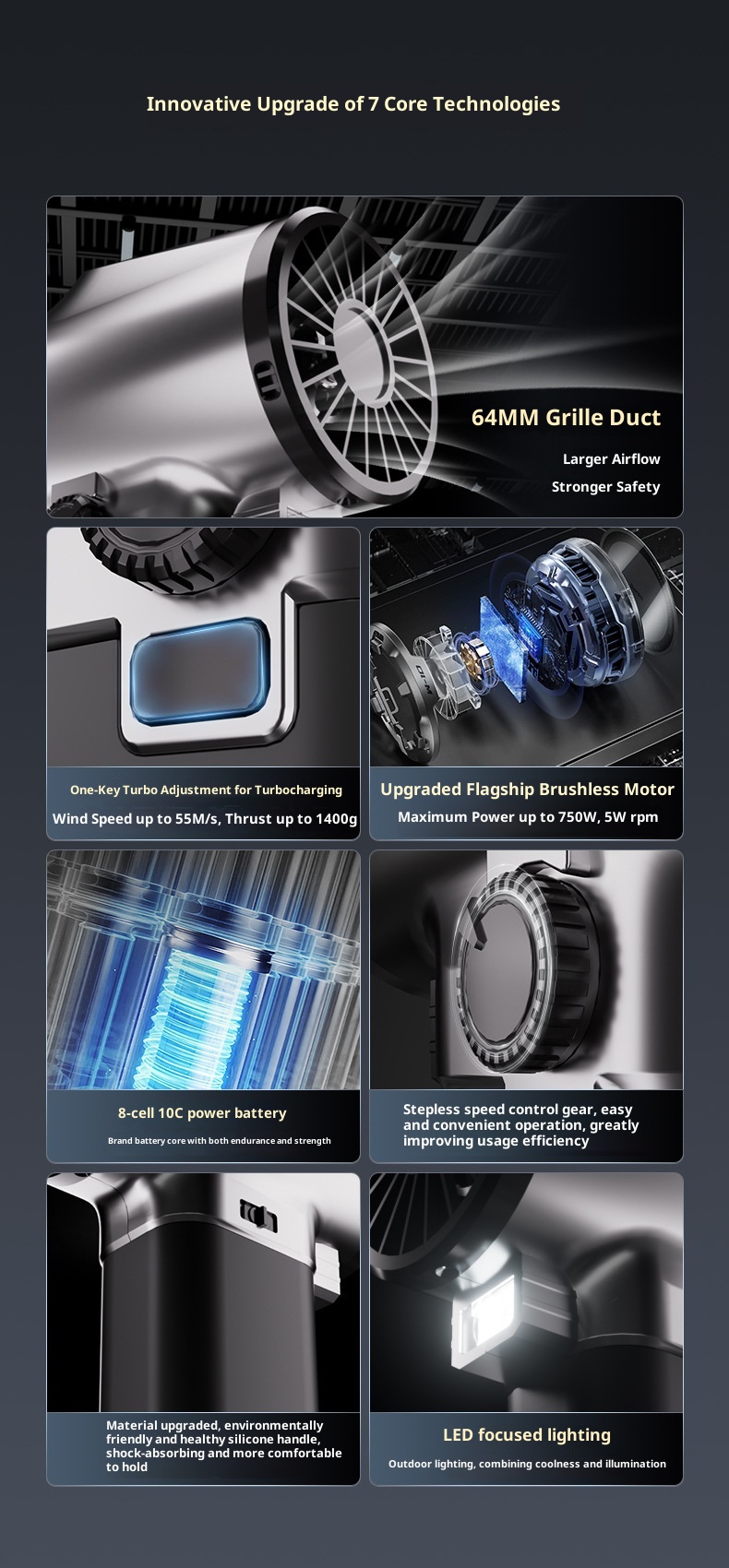 Innovative Upgrade of 7 Core Technologies

64MM Grille Duct

Larger Airflow

Stronger Safety

One-Key Turbo Adjustment for Turbocharging

Wind Speed up to 55M/s, Thrust up to 1400g

Upgraded Flagship Brushless Motor

Maximum Power up to 750W, 5W rpm

8-cell 10C power battery

Brand battery core with both endurance and strength

Stepless speed control gear, easy and convenient operation, greatly improving usage efficiency

Material upgraded, environmentally friendly and healthy silicone handle, shock-absorbing and more comfortable to hold

LED focused lighting

Outdoor lighting, combining coolness and illumination