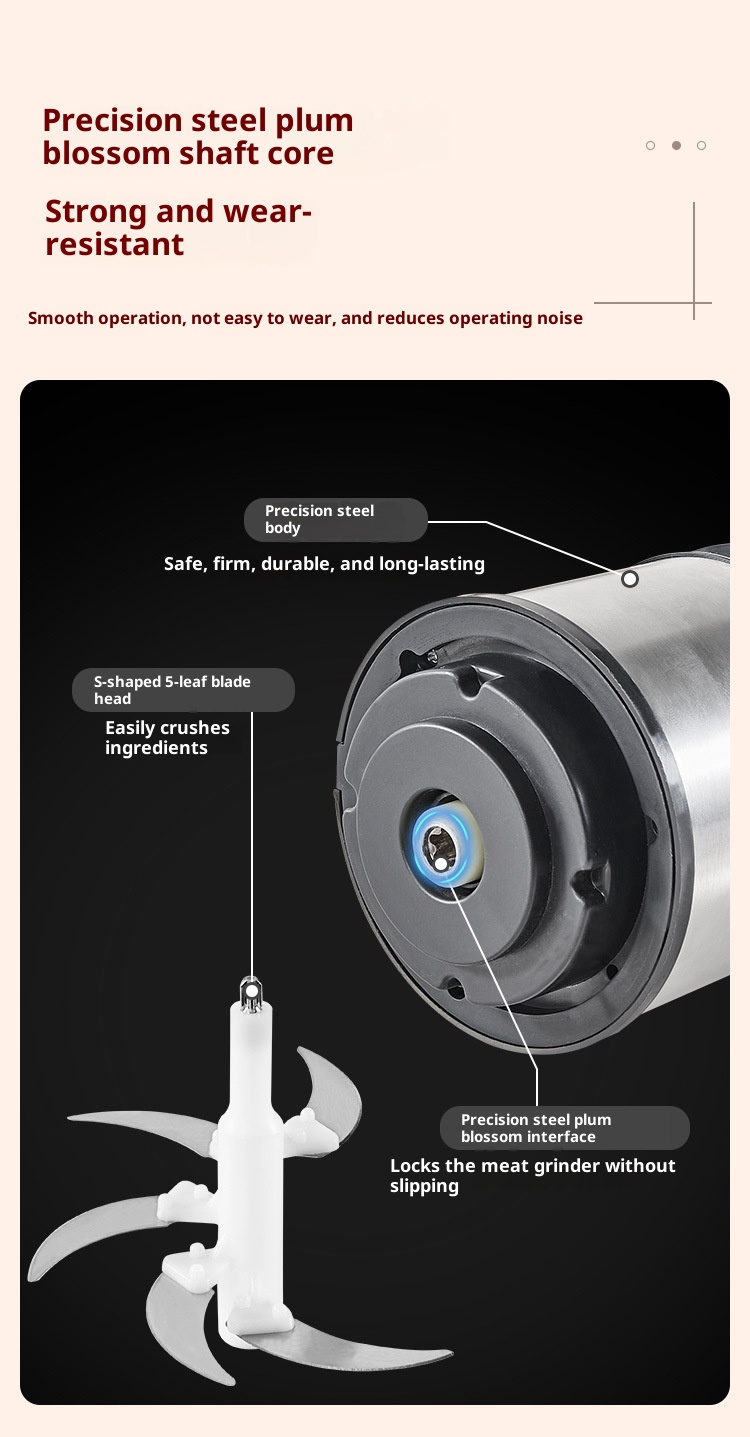 Precision steel plum blossom shaft core

Strong and wear-resistant

Smooth operation, not easy to wear, and reduces operating noise

Precision steel body

Safe, firm, durable, and long-lasting

S-shaped 5-leaf blade head

Easily crushes ingredients

Precision steel plum blossom interface

Locks the meat grinder without slipping