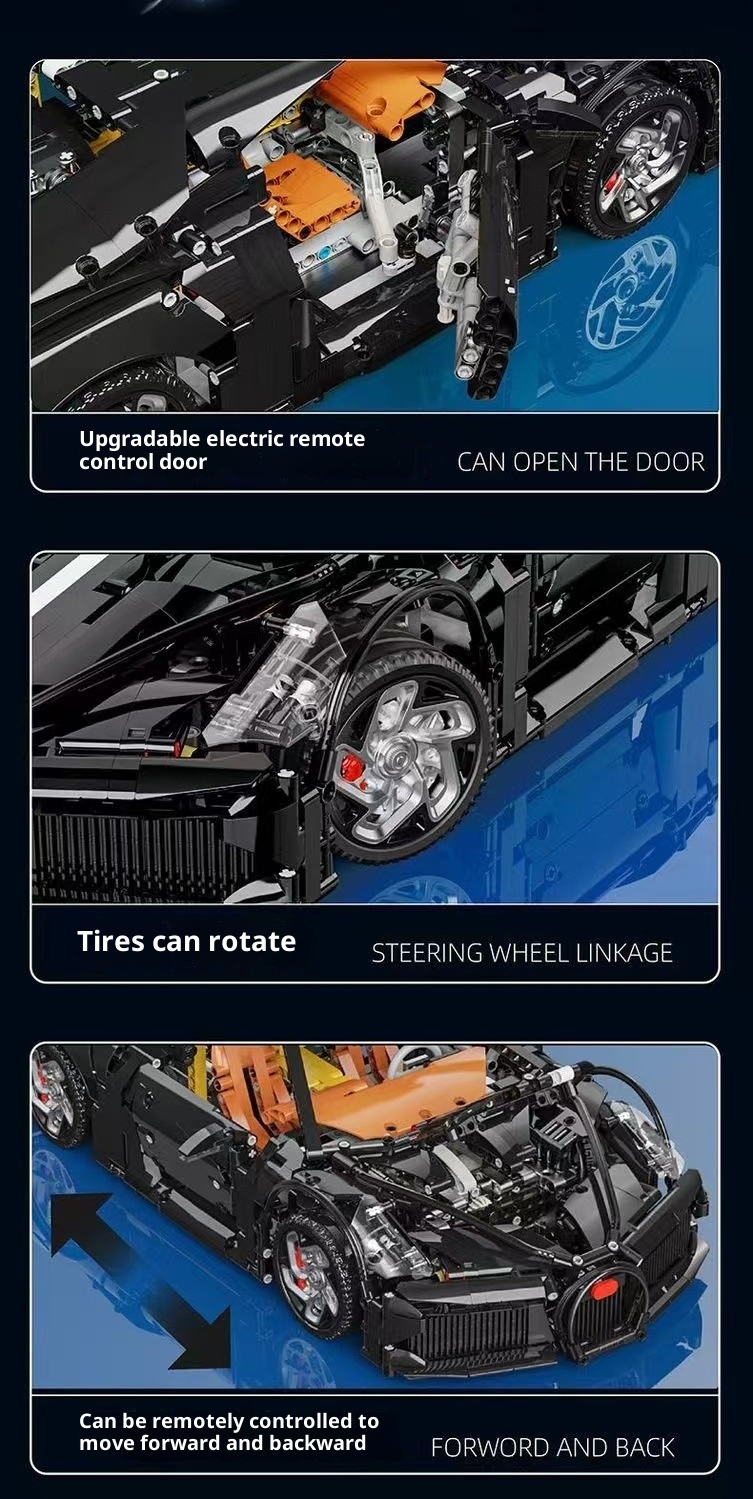 Upgradable electric remote control door

CAN OPEN THE DOOR

Tires can rotate

STEERING WHEEL LINKAGE

Can be remotely controlled to move forward and backward

FORWORD AND BACK