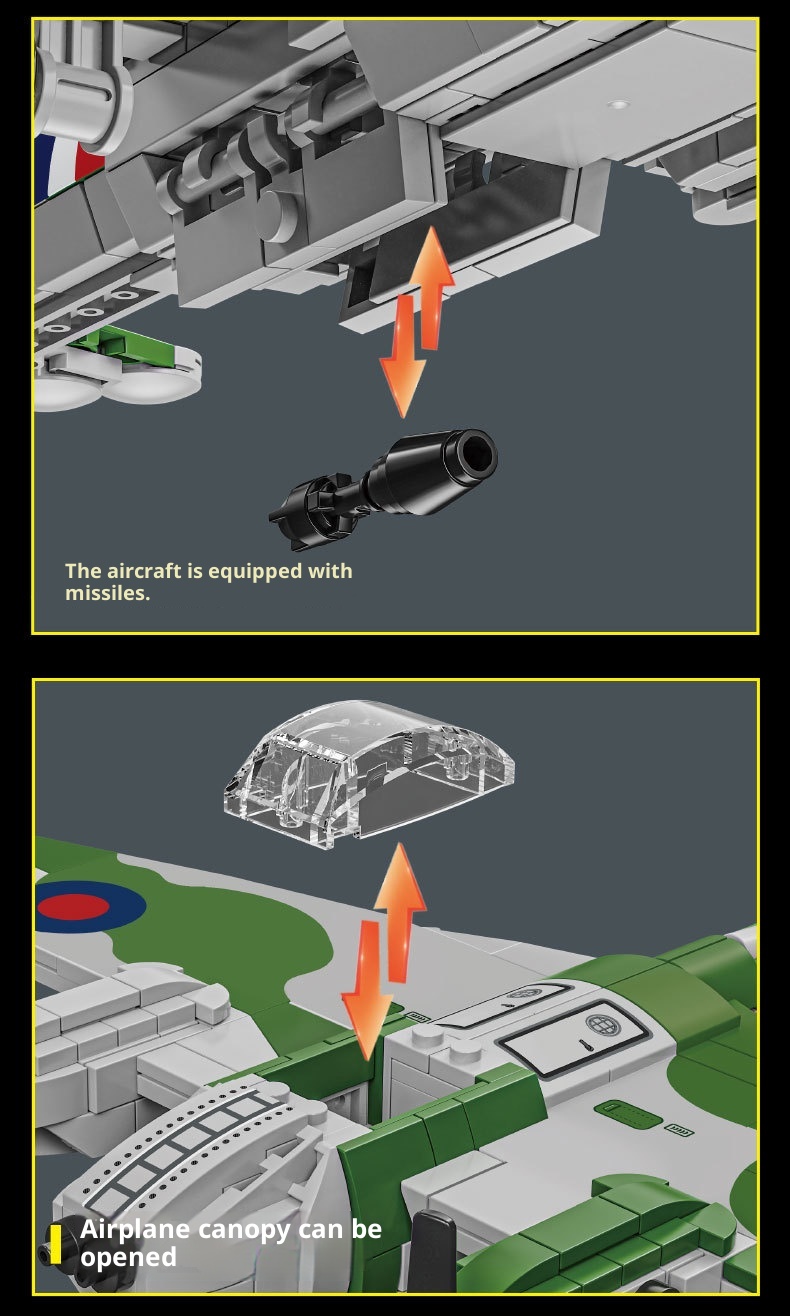 The aircraft is equipped with missiles.

Airplane canopy can be opened