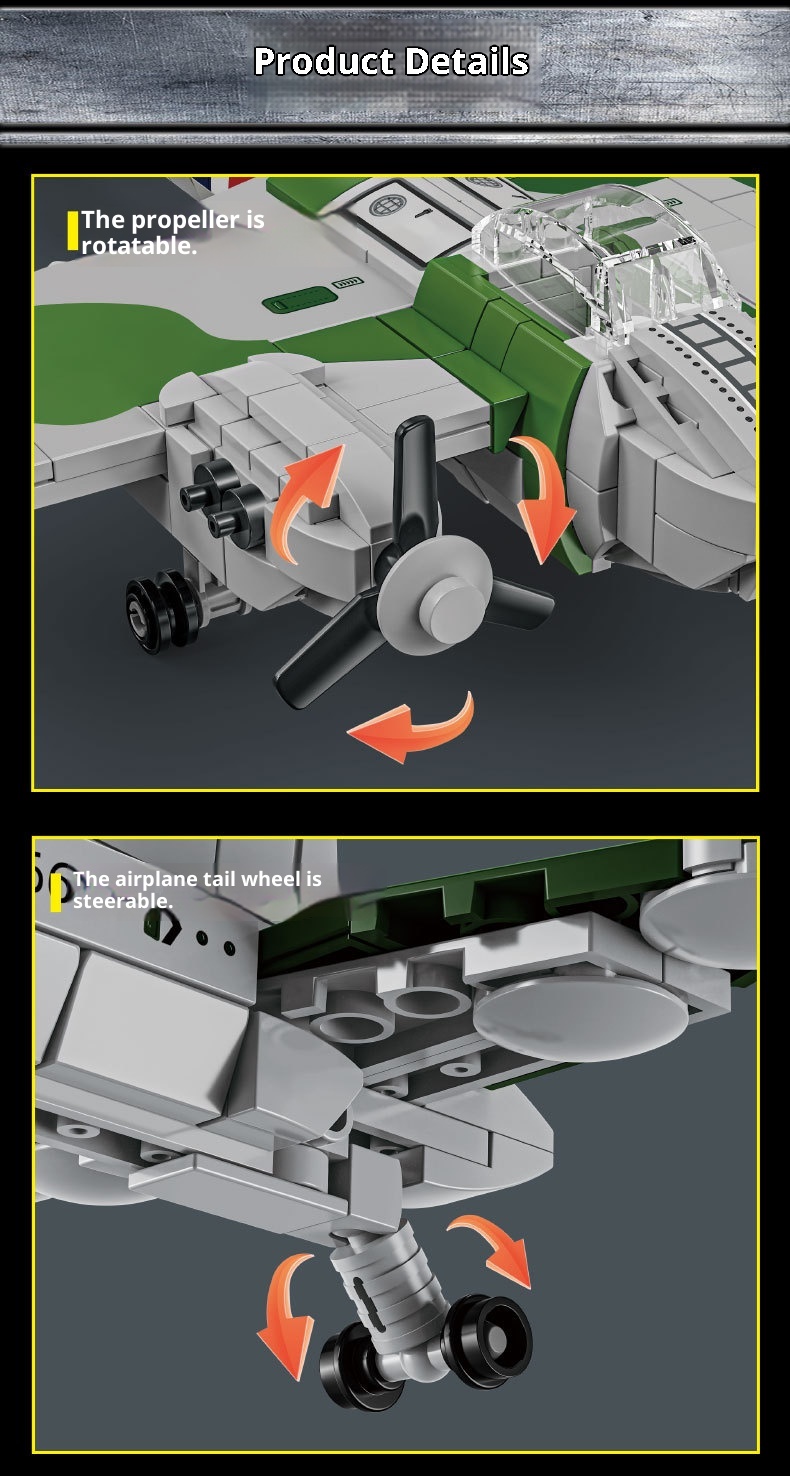 Product Details

The propeller is rotatable.

The airplane tail wheel is steerable.