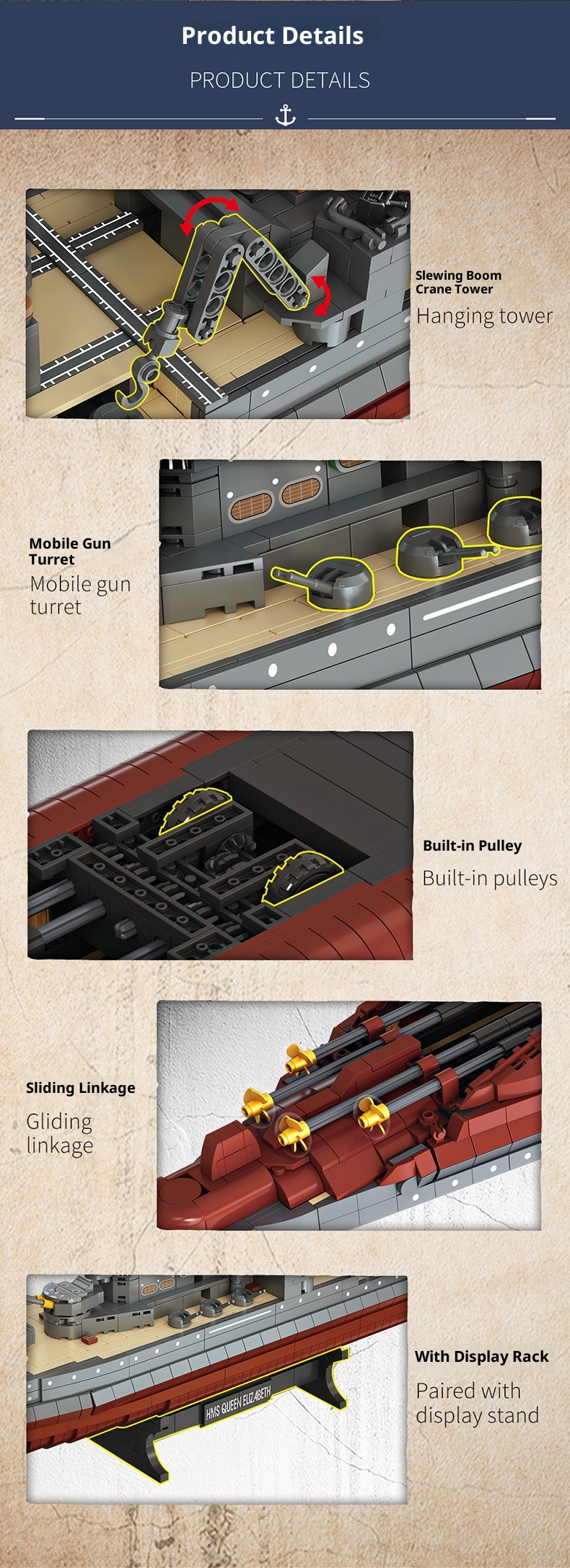 Product Details

PRODUCT DETAILS

Slewing Boom Crane Tower

Hanging tower

Mobile Gun Turret

Mobile gun turret

Built-in Pulley

Built-in pulleys

Sliding Linkage

Gliding linkage

HMS QUEEN ELIZABETH

With Display Rack

Paired with display stand