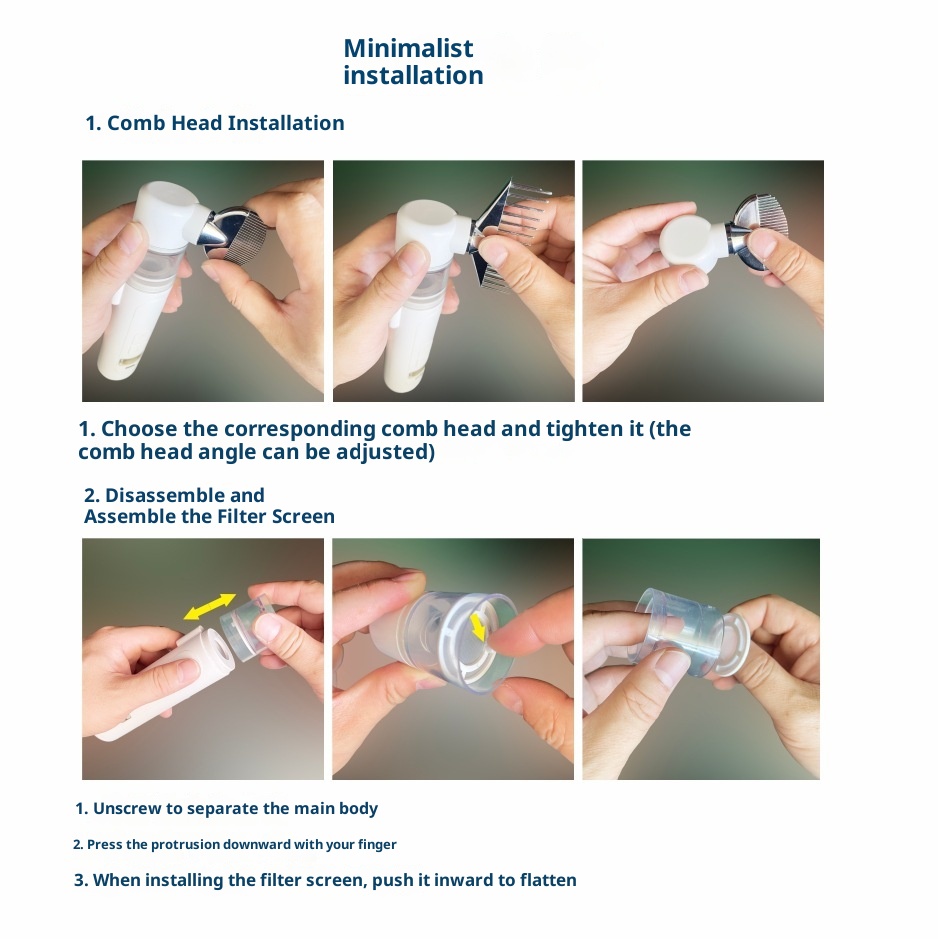 Minimalist installation

1. Comb Head Installation

1. Choose the corresponding comb head and tighten it (the comb head angle can be adjusted)

2. Disassemble and Assemble the Filter Screen

1. Unscrew to separate the main body

2. Press the protrusion downward with your finger

3. When installing the filter screen, push it inward to flatten