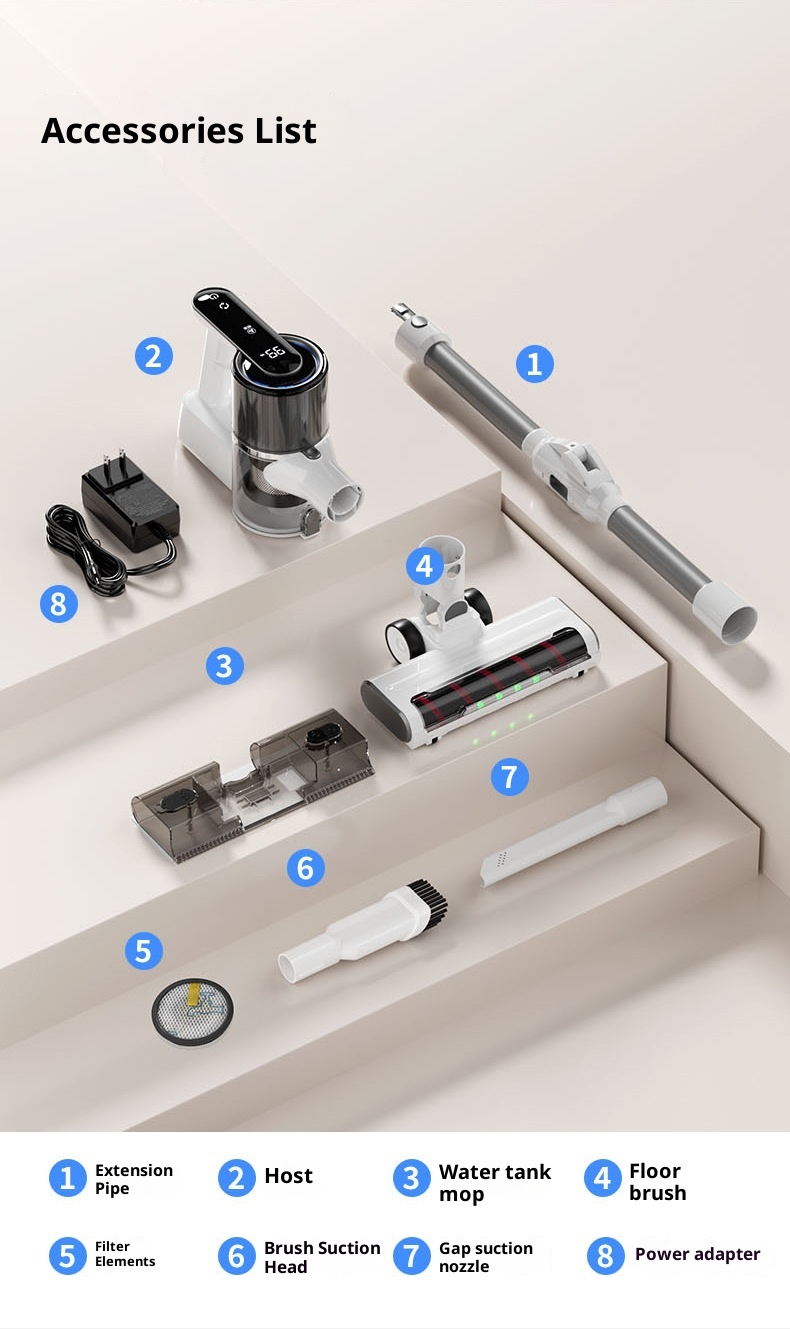 Accessories List

2

1

8

4

3

7

6

5

1 Extension Pipe

2 Host

3 Water tank mop

4 Floor brush

5 Filter Elements

6 Brush Suction Head

7 Gap suction nozzle

8 Power adapter