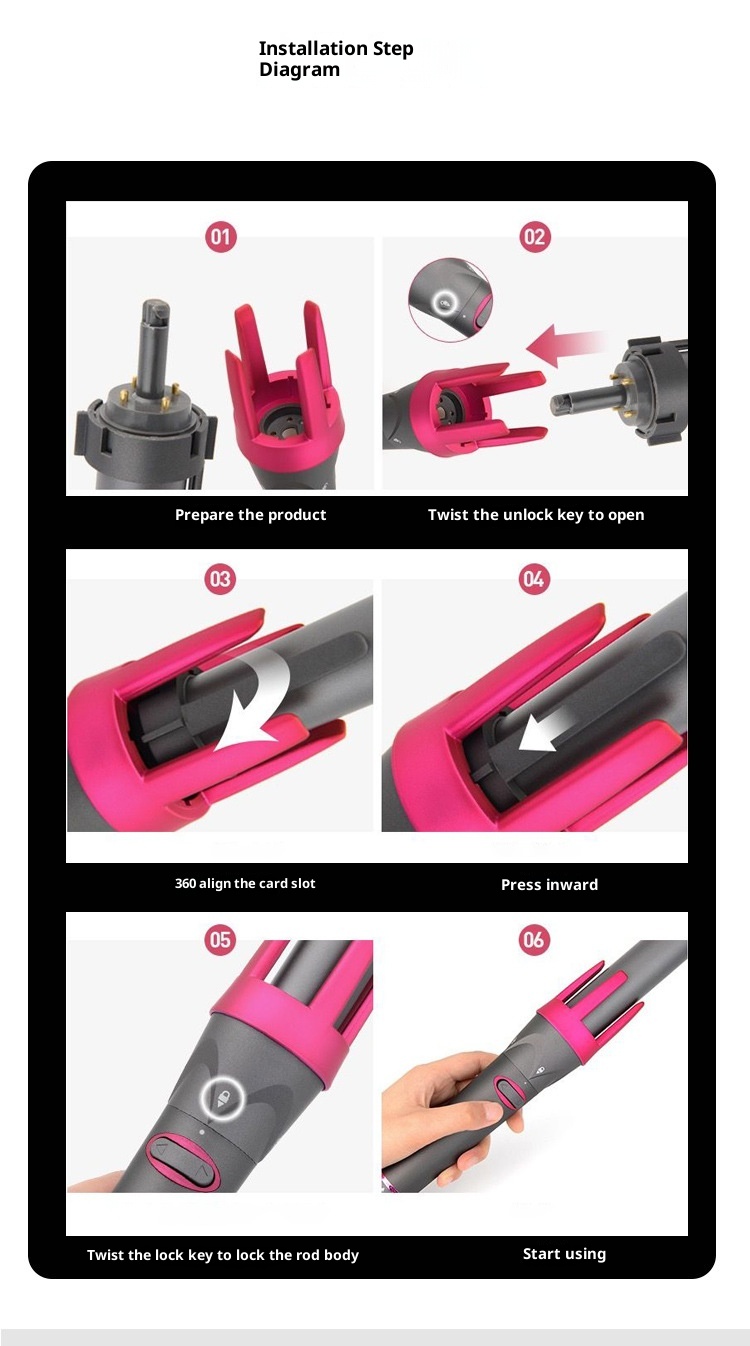 Installation Step Diagram

01

Prepare the product

02

Twist the unlock key to open

03

360 align the card slot

04

Press inward

05

Twist the lock key to lock the rod body

06

Start using