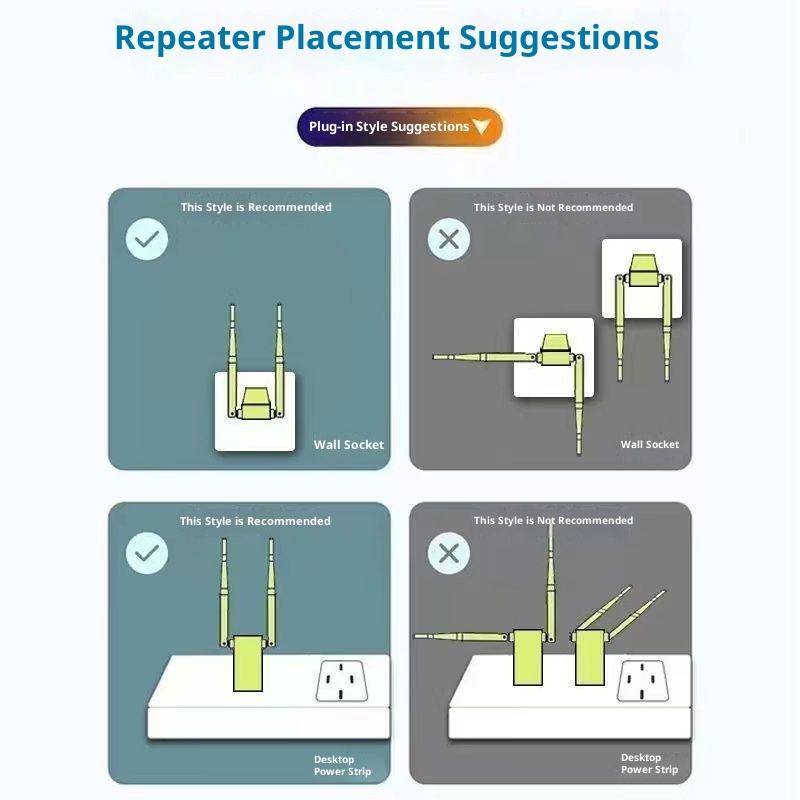 Repeater Placement Suggestions

Plug-in Style Suggestions

This Style is Recommended

Wall Socket

This Style is Not Recommended

Wall Socket

This Style is Recommended

Desktop Power Strip

This Style is Not Recommended

Desktop Power Strip