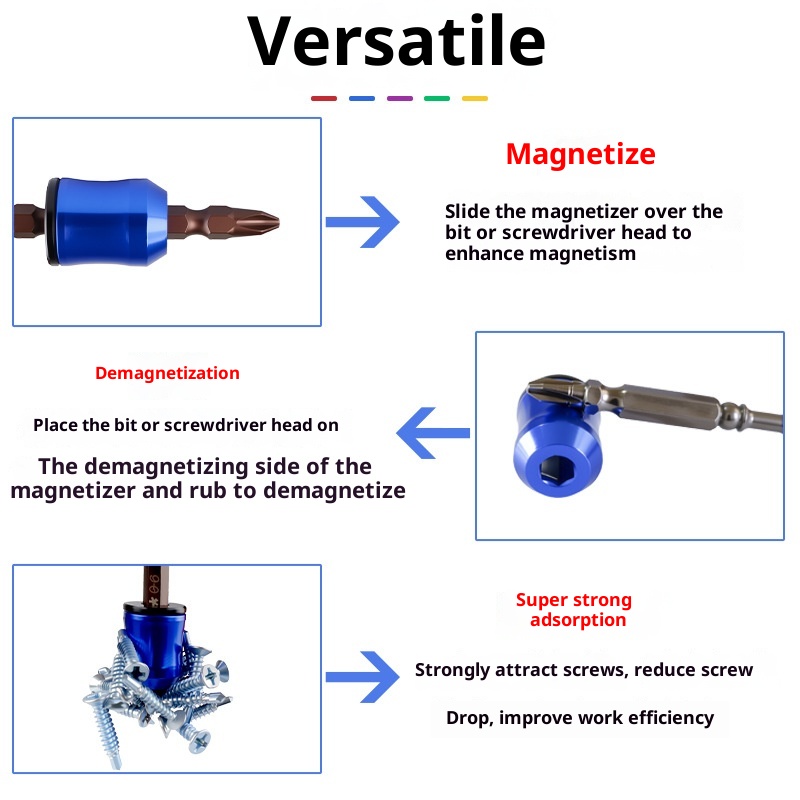 Versatile

Magnetize

Slide the magnetizer over the bit or screwdriver head to enhance magnetism

Demagnetization

Place the bit or screwdriver head on

The demagnetizing side of the magnetizer and rub to demagnetize

Super strong adsorption

Strongly attract screws, reduce screw

Drop, improve work efficiency