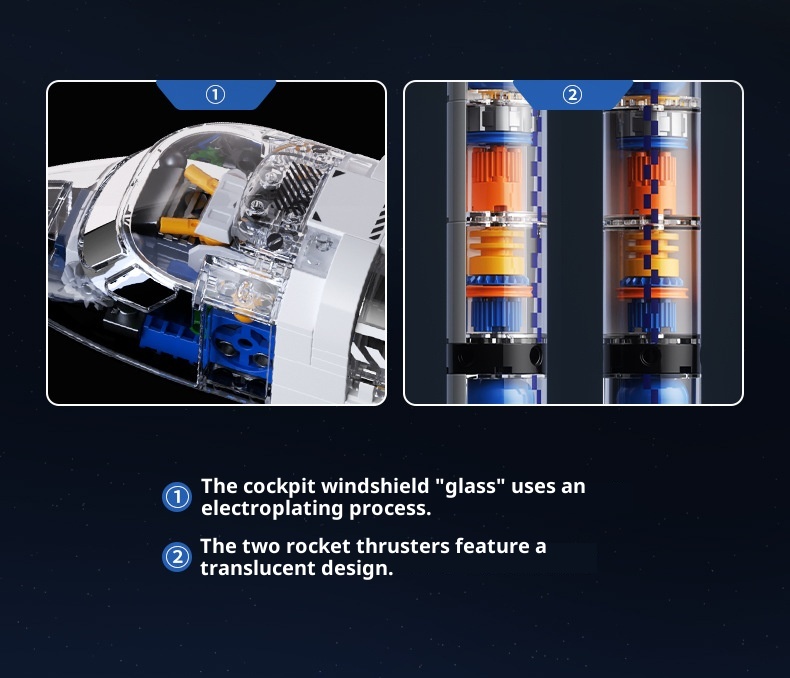 ①

②

① The cockpit windshield "glass" uses an electroplating process.

② The two rocket thrusters feature a translucent design.