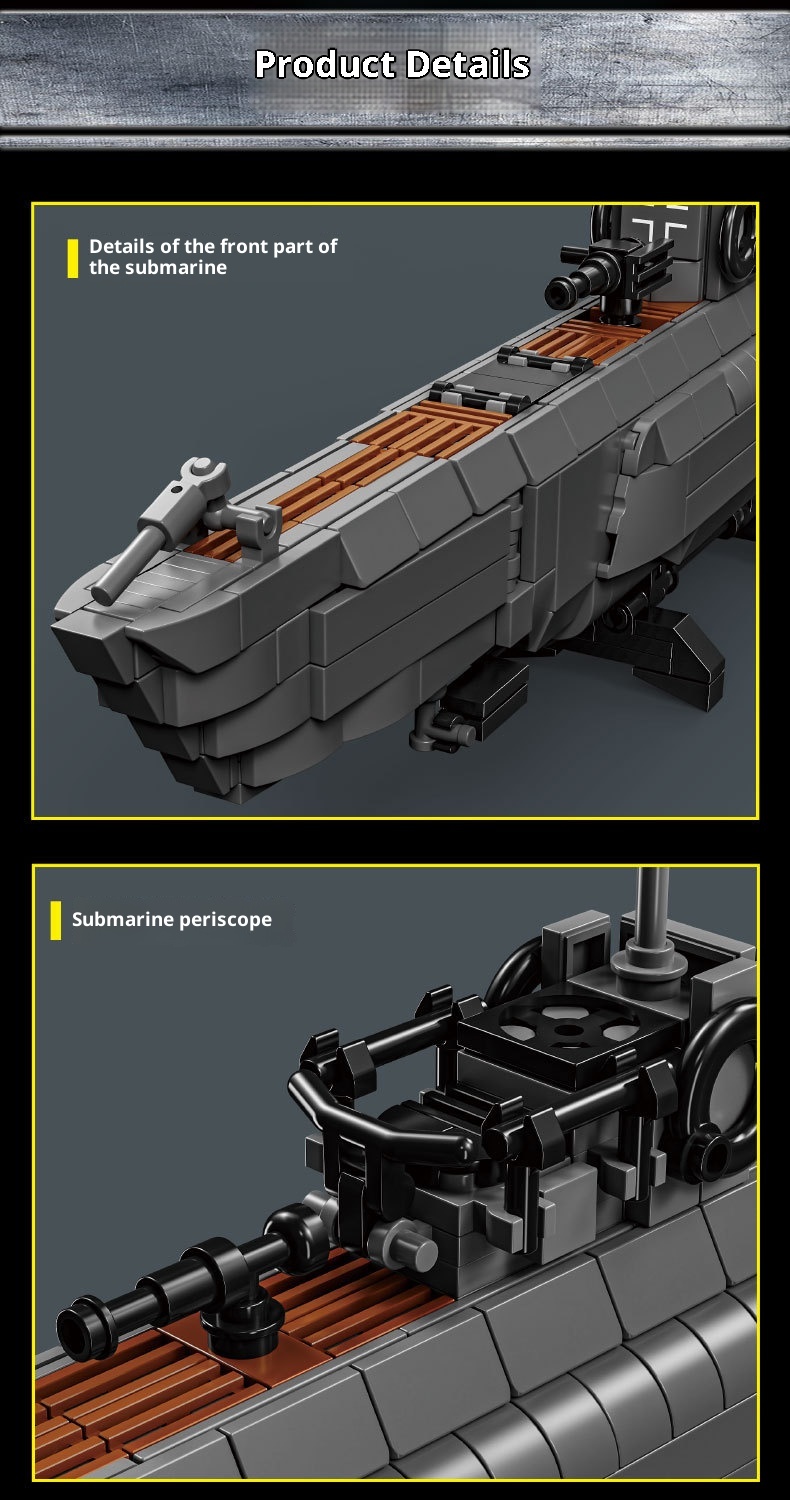 Product Details

Details of the front part of the submarine

Submarine periscope