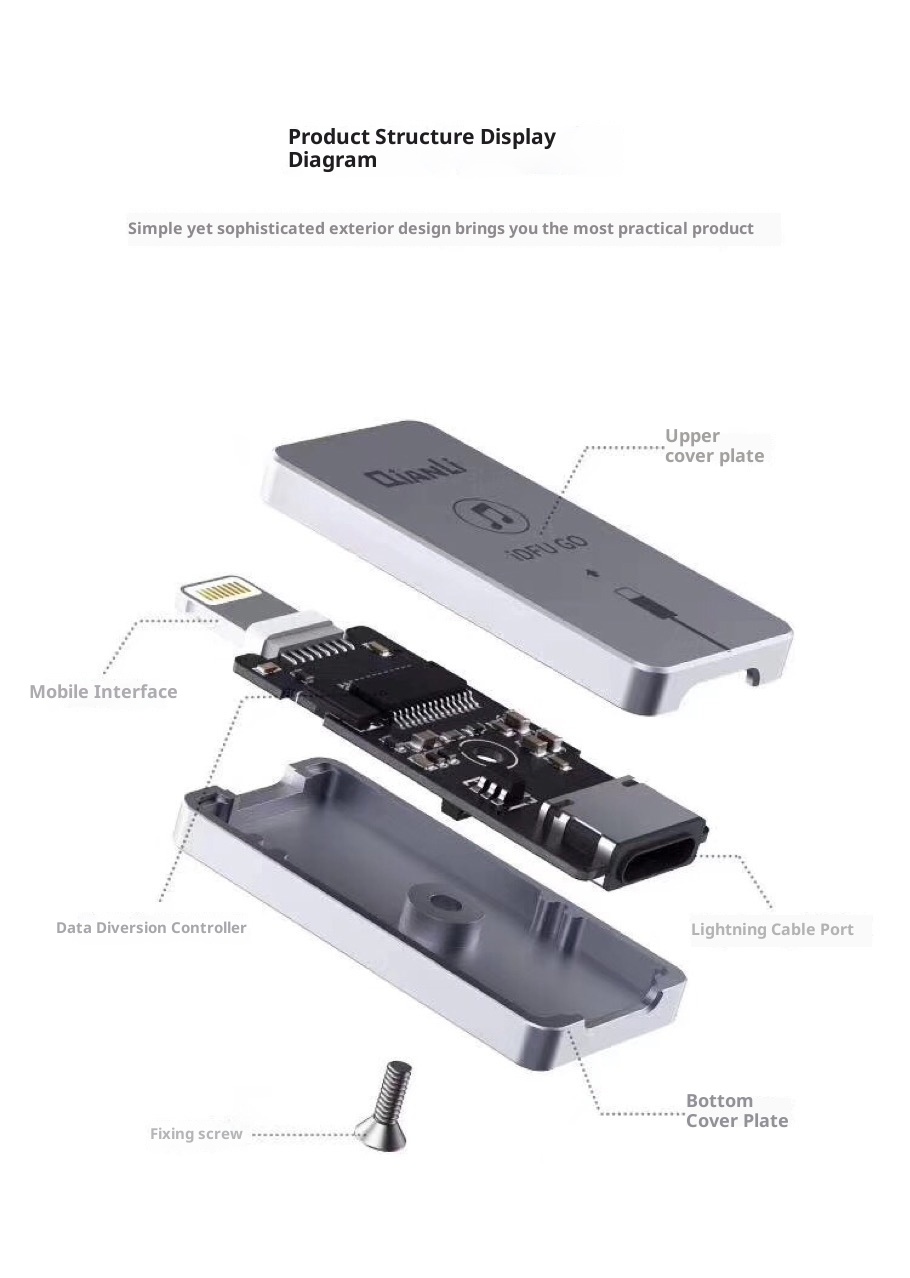 Product Structure Display Diagram

Simple yet sophisticated exterior design brings you the most practical product

Upper cover plate

QianLi

iDFU GO

Mobile Interface

Data Diversion Controller

Lightning Cable Port

Bottom Cover Plate

Fixing screw