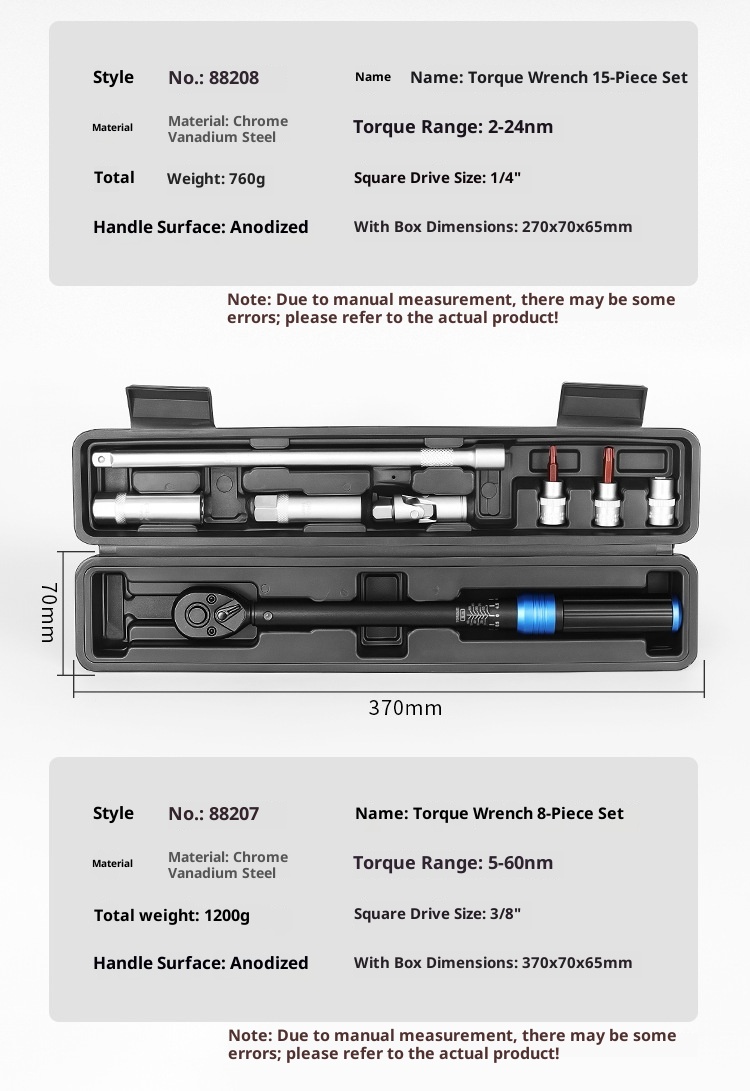 Style No.: 88208

Name Name: Torque Wrench 15-Piece Set

Material Material: Chrome Vanadium Steel

Torque Range: 2-24nm

Total Weight: 760g

Square Drive Size: 1/4"

Handle Surface: Anodized

With Box Dimensions: 270x70x65mm

Note: Due to manual measurement, there may be some errors; please refer to the actual product!

70mm

370mm

Style No.: 88207

Name: Torque Wrench 8-Piece Set

Material Material: Chrome Vanadium Steel

Torque Range: 5-60nm

Total weight: 1200g

Square Drive Size: 3/8"

Handle Surface: Anodized

With Box Dimensions: 370x70x65mm

Note: Due to manual measurement, there may be some errors; please refer to the actual product!