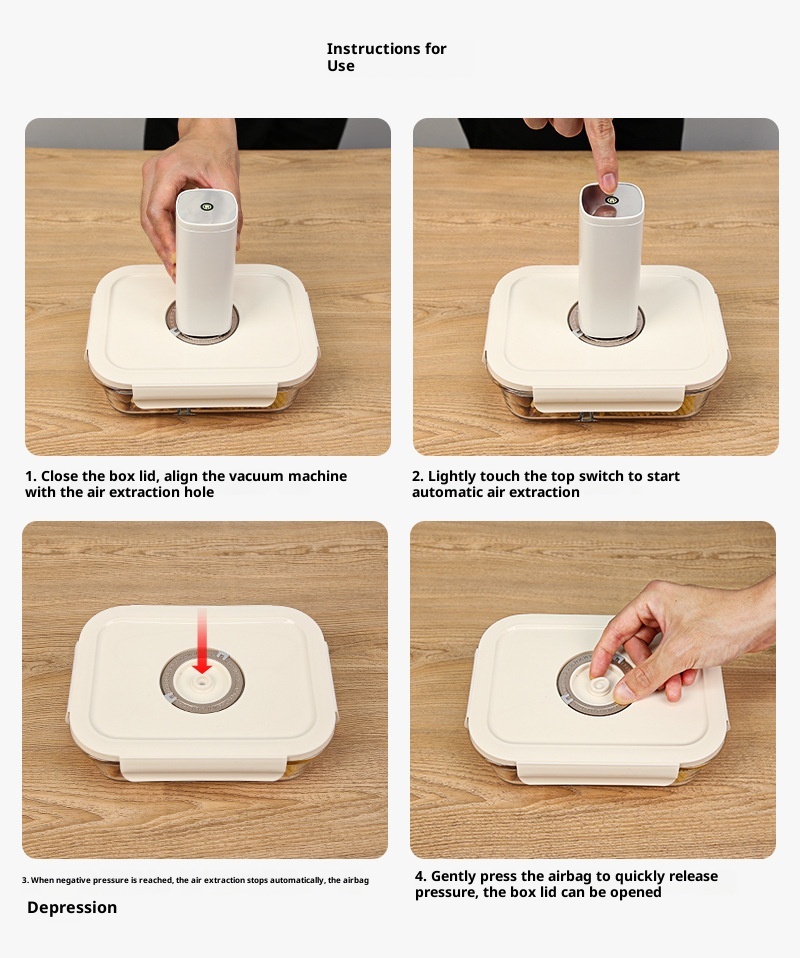 Instructions for Use

1. Close the box lid, align the vacuum machine with the air extraction hole

2. Lightly touch the top switch to start automatic air extraction

3. When negative pressure is reached, the air extraction stops automatically, the airbag

Depression

4. Gently press the airbag to quickly release pressure, the box lid can be opened