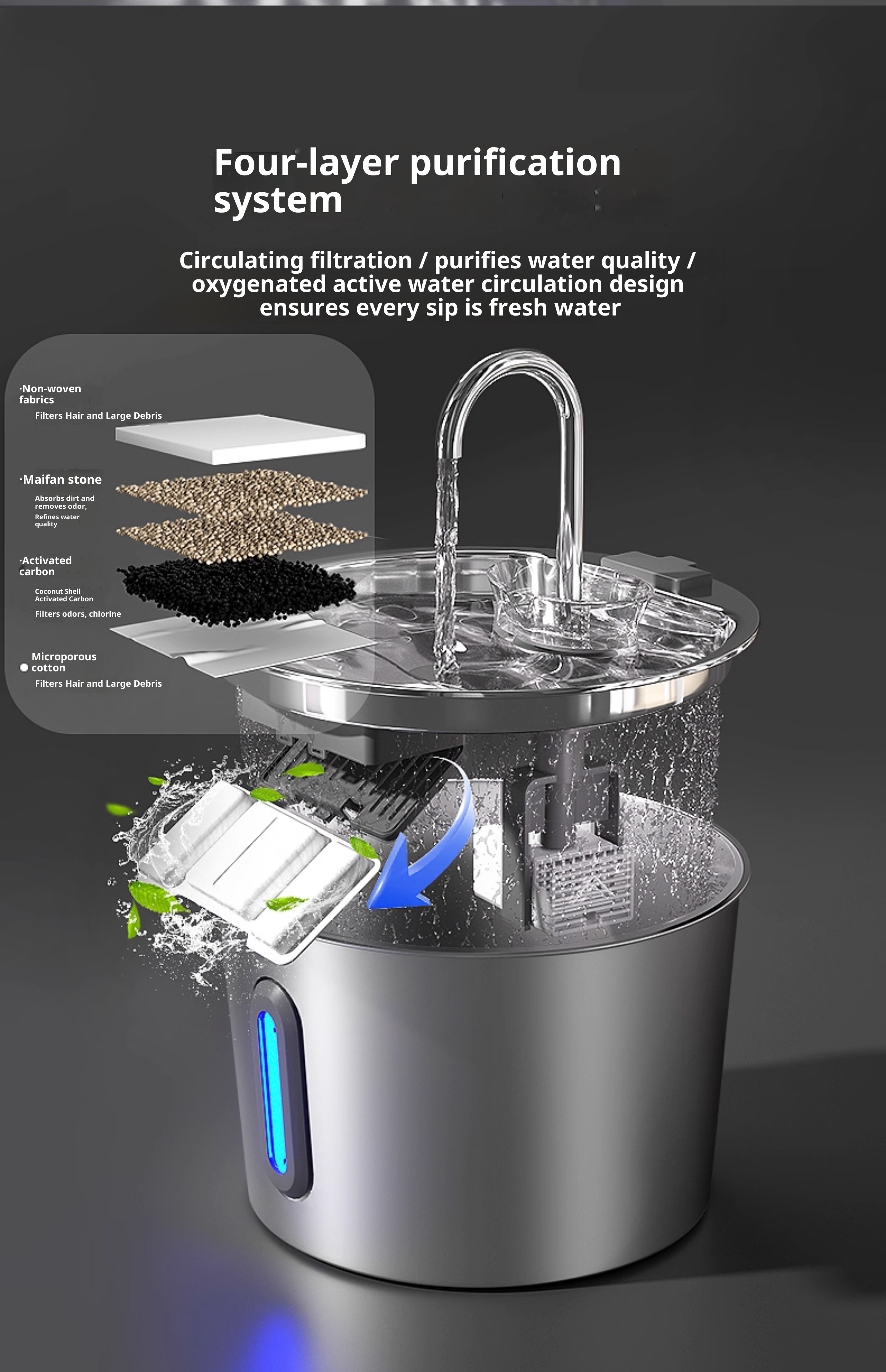 Four-layer purification system

Circulating filtration / purifies water quality / oxygenated active water circulation design ensures every sip is fresh water

·Non-woven fabrics

Filters Hair and Large Debris

·Maifan stone

Absorbs dirt and removes odor, Refines water quality

·Activated carbon

Coconut Shell Activated Carbon

Filters odors, chlorine

Microporous cotton

Filters Hair and Large Debris