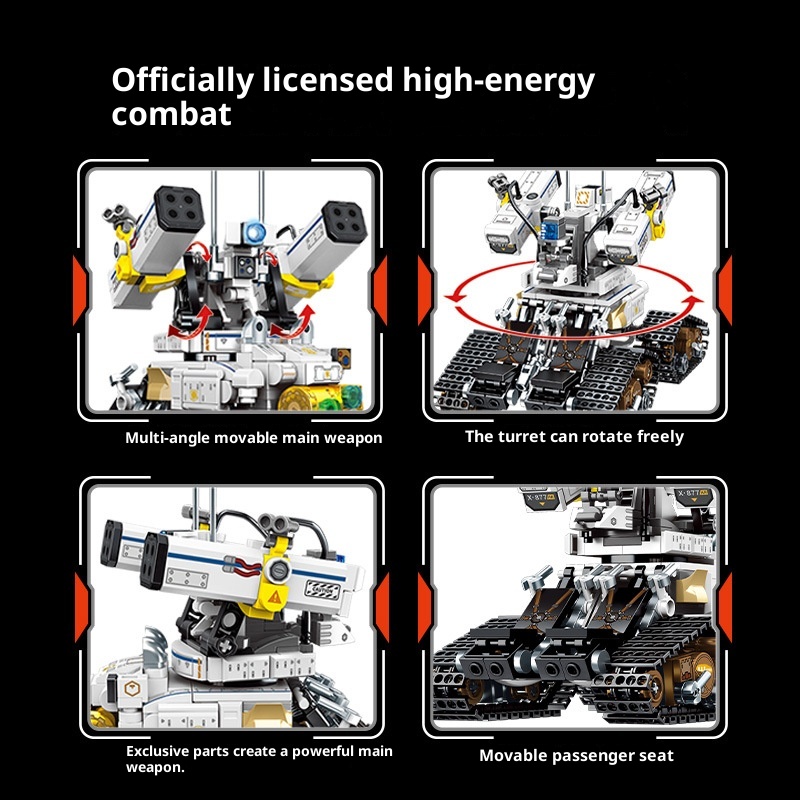 Officially licensed high-energy combat

Multi-angle movable main weapon

The turret can rotate freely

X-877

X-877

Exclusive parts create a powerful main weapon.

Movable passenger seat