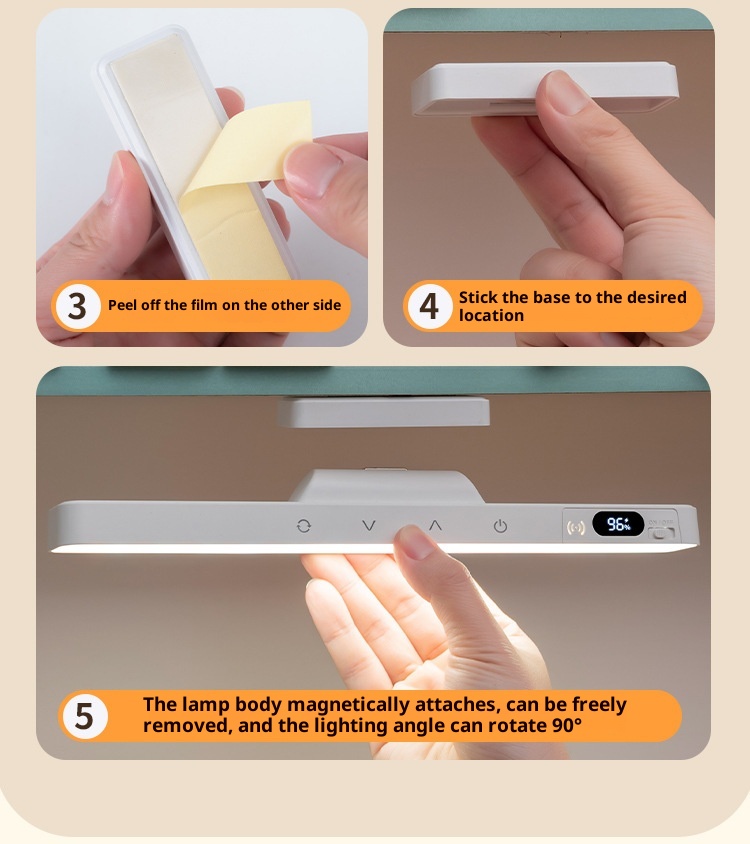 3 Peel off the film on the other side

4 Stick the base to the desired location

96%

5 The lamp body magnetically attaches, can be freely removed, and the lighting angle can rotate 90°