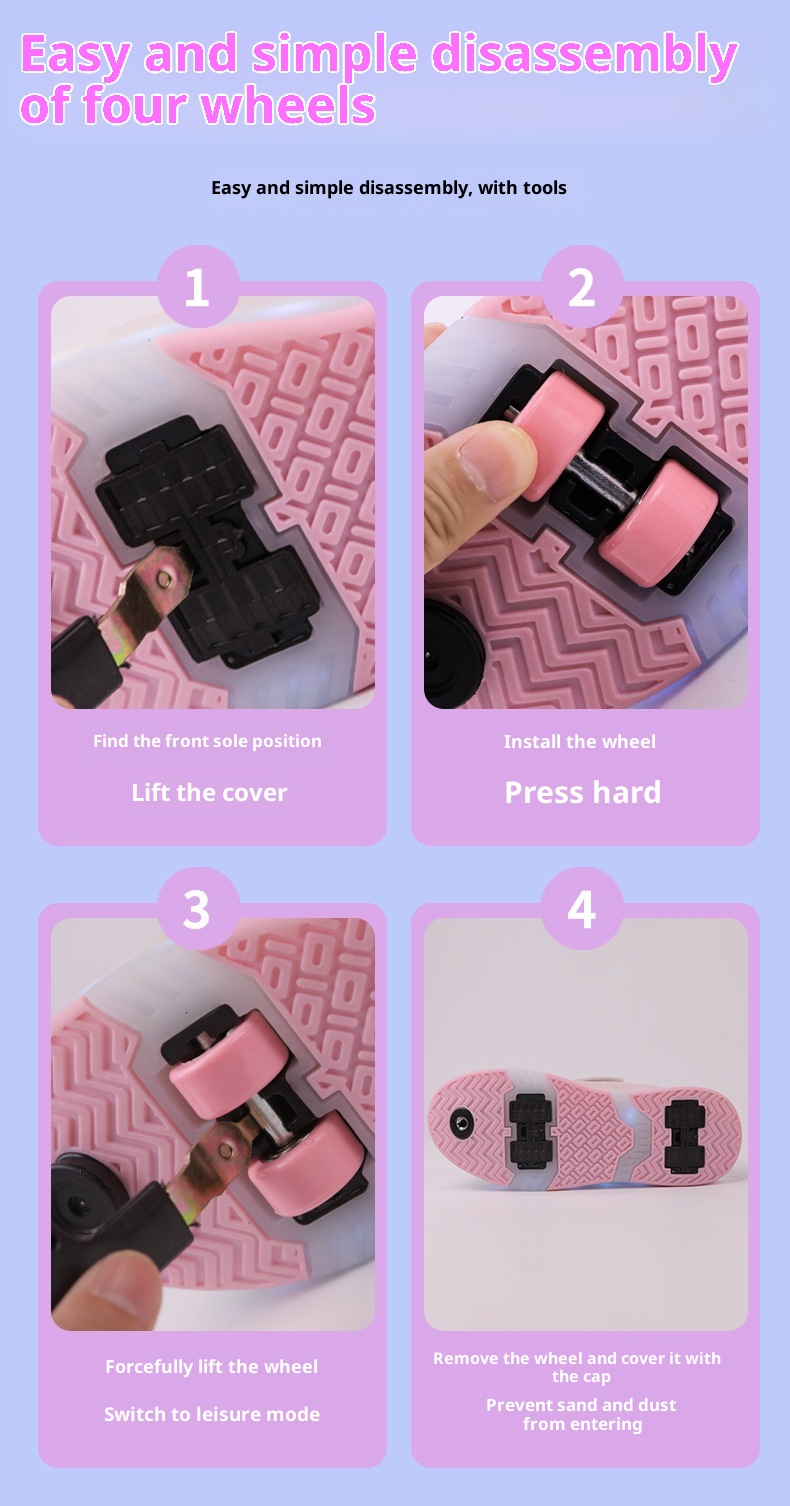 Easy and simple disassembly of four wheels

Easy and simple disassembly, with tools

1

Find the front sole position

Lift the cover

2

Install the wheel

Press hard

3

Forcefully lift the wheel

Switch to leisure mode

4

Remove the wheel and cover it with the cap

Prevent sand and dust from entering