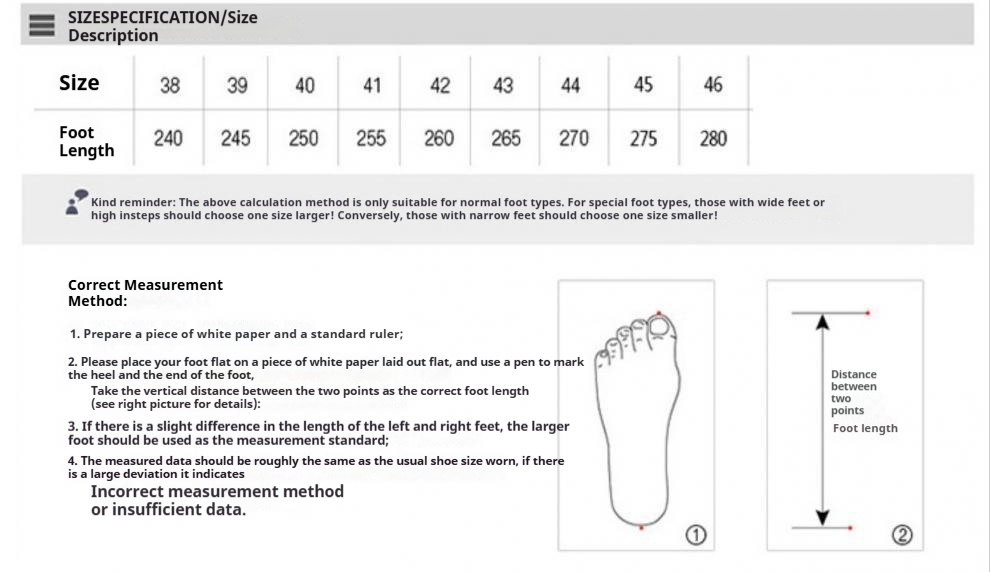 SIZESPECIFICATION/Size Description

| Size | 38 | 39 | 40 | 41 | 42 | 43 | 44 | 45 | 46 |
|---|---|---|---|---|---|---|---|---|---|
| Foot Length | 240 | 245 | 250 | 255 | 260 | 265 | 270 | 275 | 280 |

Kind reminder: The above calculation method is only suitable for normal foot types. For special foot types, those with wide feet or high insteps should choose one size larger! Conversely, those with narrow feet should choose one size smaller!

Correct Measurement Method:

1. Prepare a piece of white paper and a standard ruler;

2. Please place your foot flat on a piece of white paper laid out flat, and use a pen to mark the heel and the end of the foot,
Take the vertical distance between the two points as the correct foot length (see right picture for details):

3. If there is a slight difference in the length of the left and right feet, the larger foot should be used as the measurement standard;

4. The measured data should be roughly the same as the usual shoe size worn, if there is a large deviation it indicates
Incorrect measurement method or insufficient data.

①

Distance between two points
Foot length

②