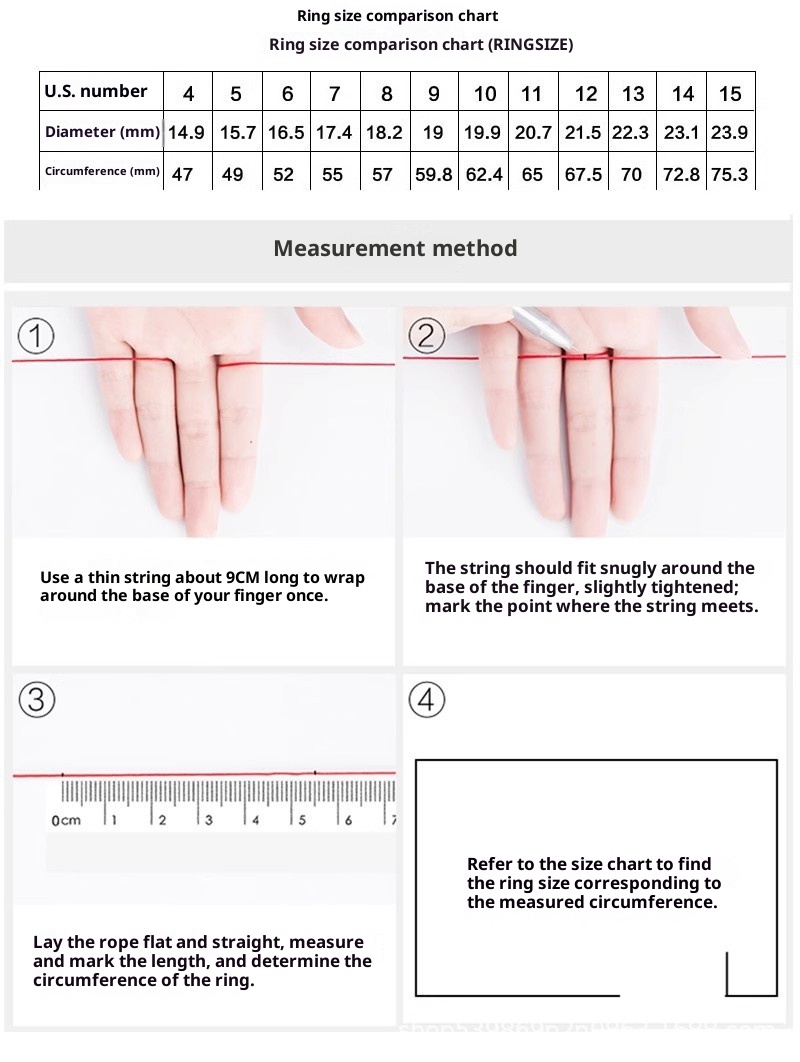 Ring size comparison chart

Ring size comparison chart (RINGSIZE)

| U.S. number | 4 | 5 | 6 | 7 | 8 | 9 | 10 | 11 | 12 | 13 | 14 | 15 |
|---|---|---|---|---|---|---|---|---|---|---|---|---|
| Diameter (mm) | 14.9 | 15.7 | 16.5 | 17.4 | 18.2 | 19 | 19.9 | 20.7 | 21.5 | 22.3 | 23.1 | 23.9 |
| Circumference (mm) | 47 | 49 | 52 | 55 | 57 | 59.8 | 62.4 | 65 | 67.5 | 70 | 72.8 | 75.3 |

Measurement method

①

Use a thin string about 9CM long to wrap around the base of your finger once.

②

The string should fit snugly around the base of the finger, slightly tightened; mark the point where the string meets.

③

0cm 1 2 3 4 5 6 7

Lay the rope flat and straight, measure and mark the length, and determine the circumference of the ring.

④

Refer to the size chart to find the ring size corresponding to the measured circumference.