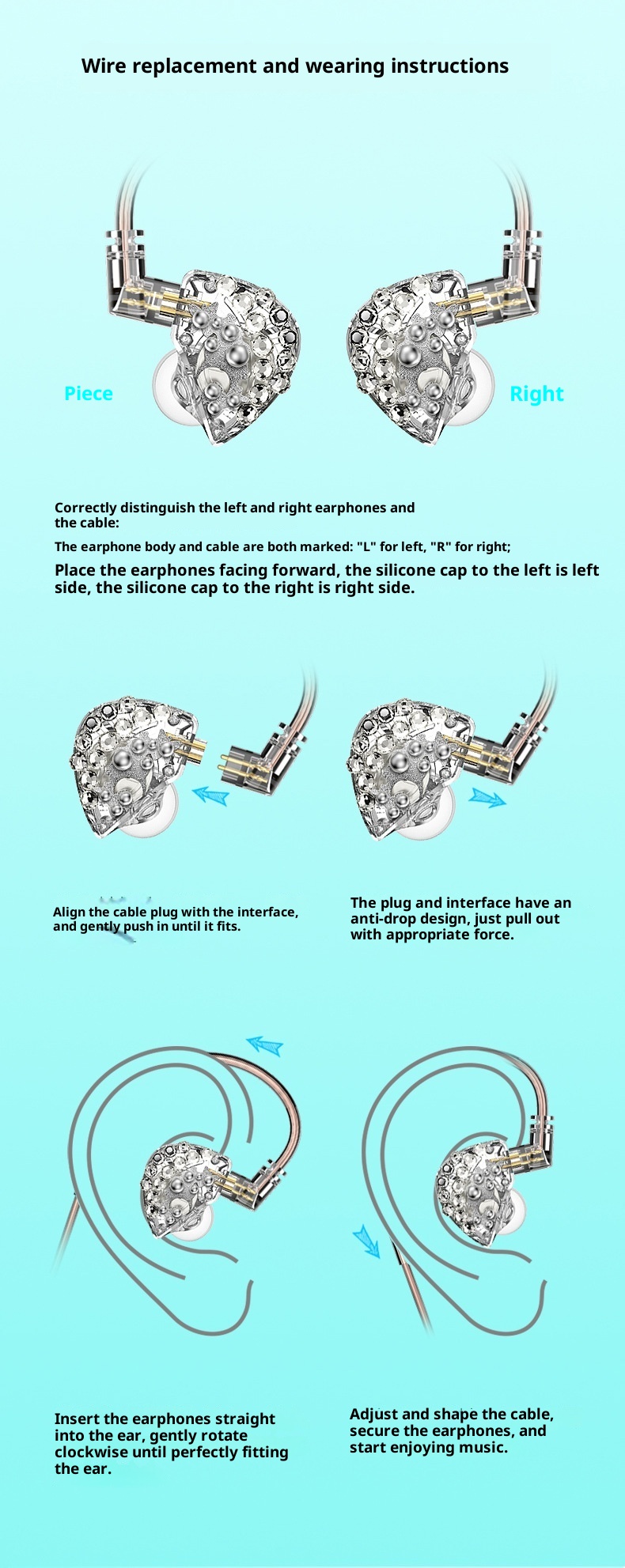 Wire replacement and wearing instructions

Piece

Right

Correctly distinguish the left and right earphones and the cable:

The earphone body and cable are both marked: "L" for left, "R" for right;

Place the earphones facing forward, the silicone cap to the left is left side, the silicone cap to the right is right side.

Align the cable plug with the interface, and gently push in until it fits.

The plug and interface have an anti-drop design, just pull out with appropriate force.

Insert the earphones straight into the ear, gently rotate clockwise until perfectly fitting the ear.

Adjust and shape the cable, secure the earphones, and start enjoying music.