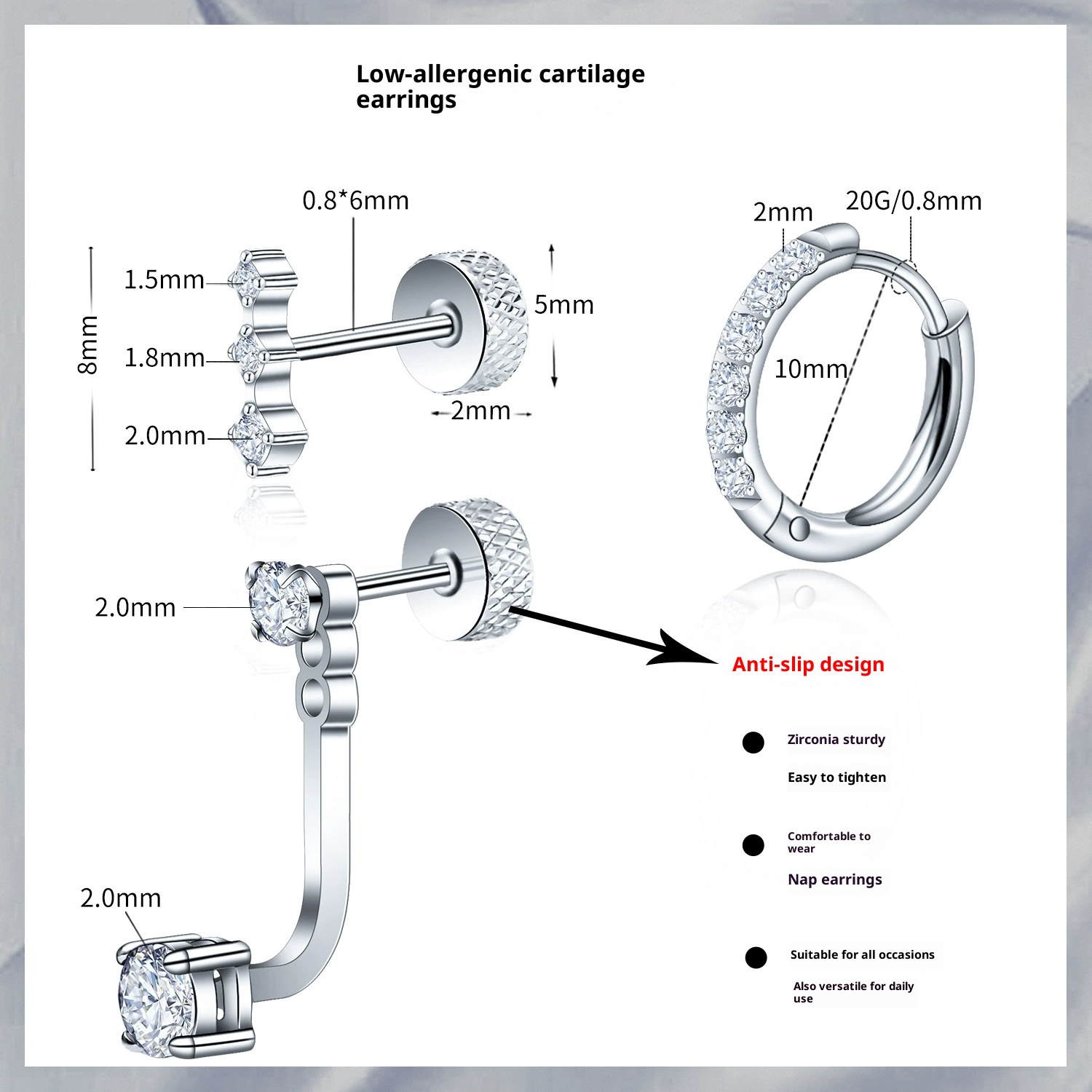 Low-allergenic cartilage earrings

0.8*6mm

8mm

1.5mm

1.8mm

2.0mm

5mm

2mm

2mm

20G/0.8mm

10mm

2.0mm

2.0mm

Anti-slip design

Zirconia sturdy

Easy to tighten

Comfortable to wear

Nap earrings

Suitable for all occasions

Also versatile for daily use