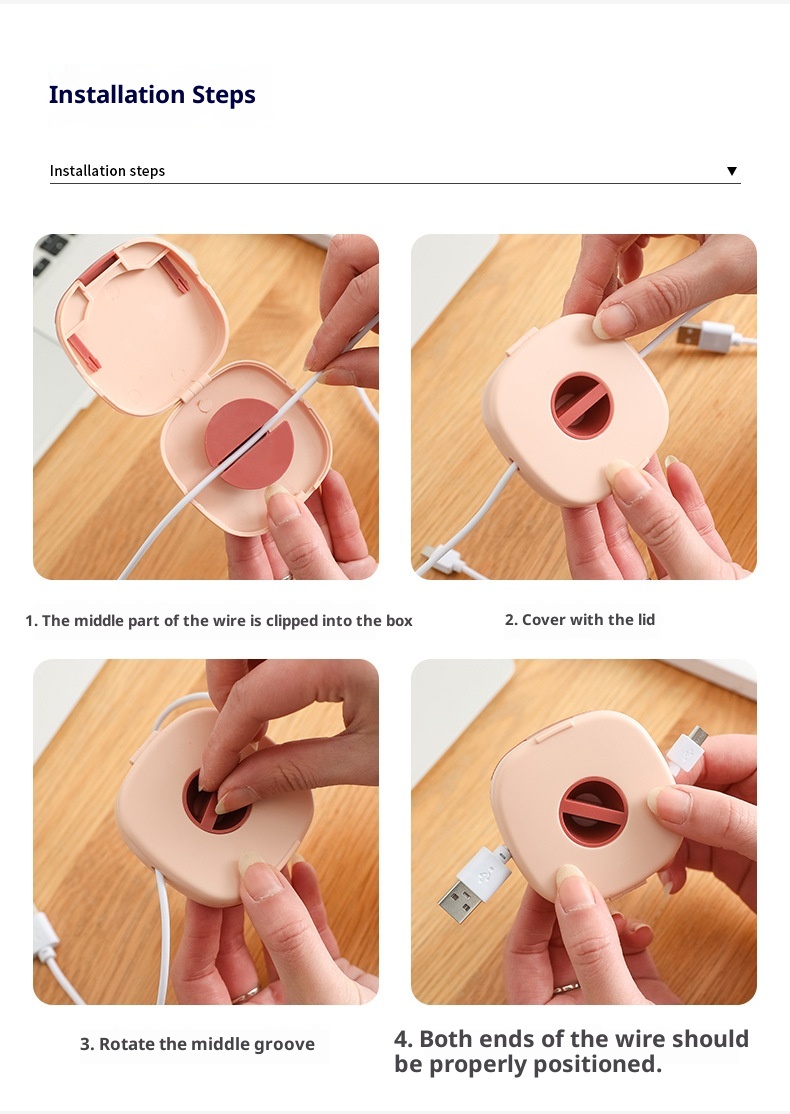 Installation Steps

Installation steps ▼

1. The middle part of the wire is clipped into the box

2. Cover with the lid

3. Rotate the middle groove

4. Both ends of the wire should be properly positioned.