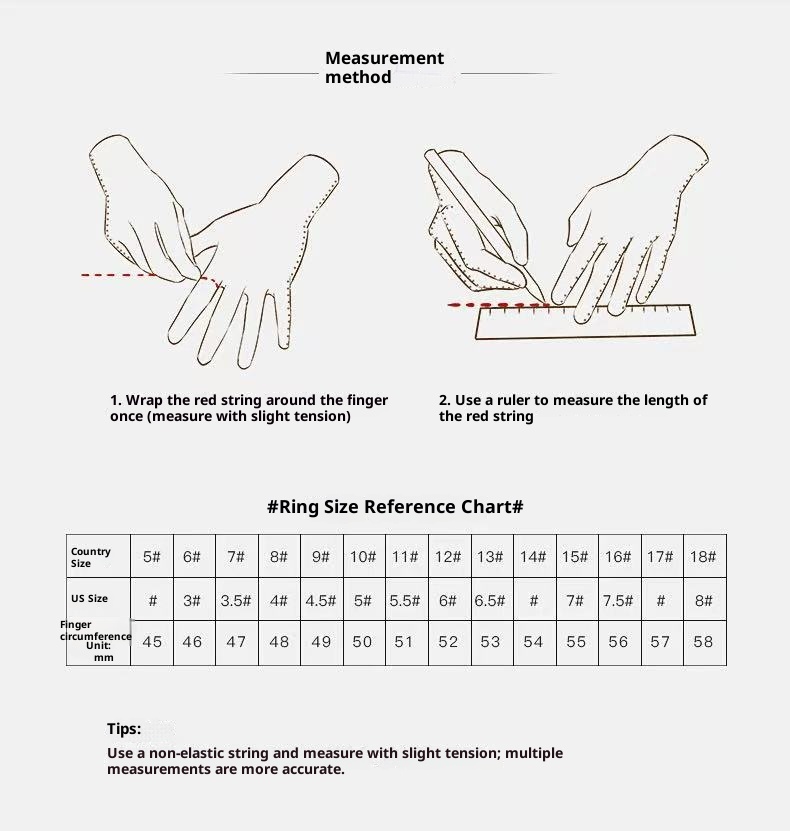 Measurement method

1. Wrap the red string around the finger once (measure with slight tension)

2. Use a ruler to measure the length of the red string

#Ring Size Reference Chart#

| Country Size | 5# | 6# | 7# | 8# | 9# | 10# | 11# | 12# | 13# | 14# | 15# | 16# | 17# | 18# |
|---|---|---|---|---|---|---|---|---|---|---|---|---|---|---|
| US Size | # | 3# | 3.5# | 4# | 4.5# | 5# | 5.5# | 6# | 6.5# | # | 7# | 7.5# | # | 8# |
| Finger circumference Unit: mm | 45 | 46 | 47 | 48 | 49 | 50 | 51 | 52 | 53 | 54 | 55 | 56 | 57 | 58 |

Tips:

Use a non-elastic string and measure with slight tension; multiple measurements are more accurate.