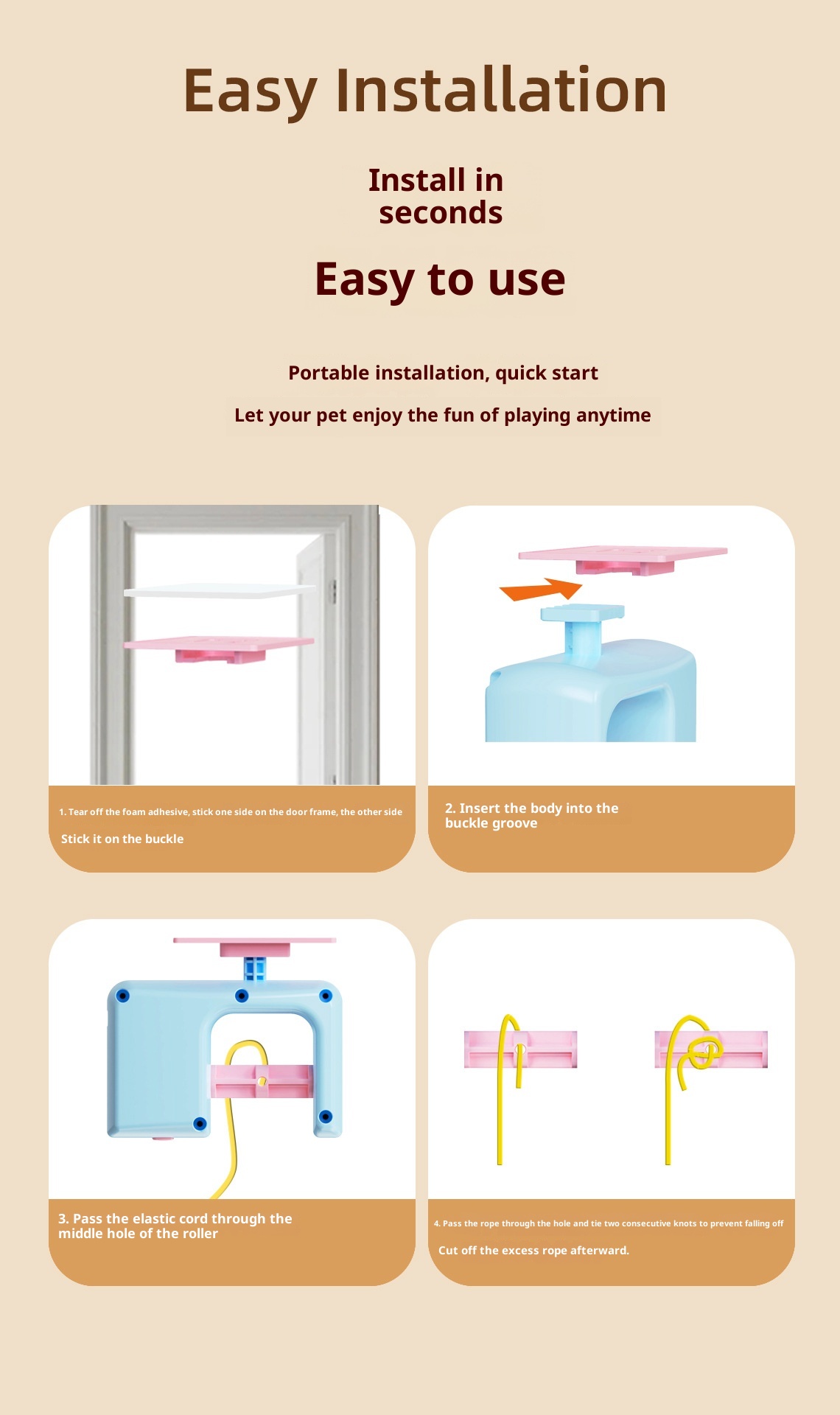 Easy Installation

Install in seconds

Easy to use

Portable installation, quick start

Let your pet enjoy the fun of playing anytime

1. Tear off the foam adhesive, stick one side on the door frame, the other side

Stick it on the buckle

2. Insert the body into the buckle groove

3. Pass the elastic cord through the middle hole of the roller

4. Pass the rope through the hole and tie two consecutive knots to prevent falling off

Cut off the excess rope afterward.