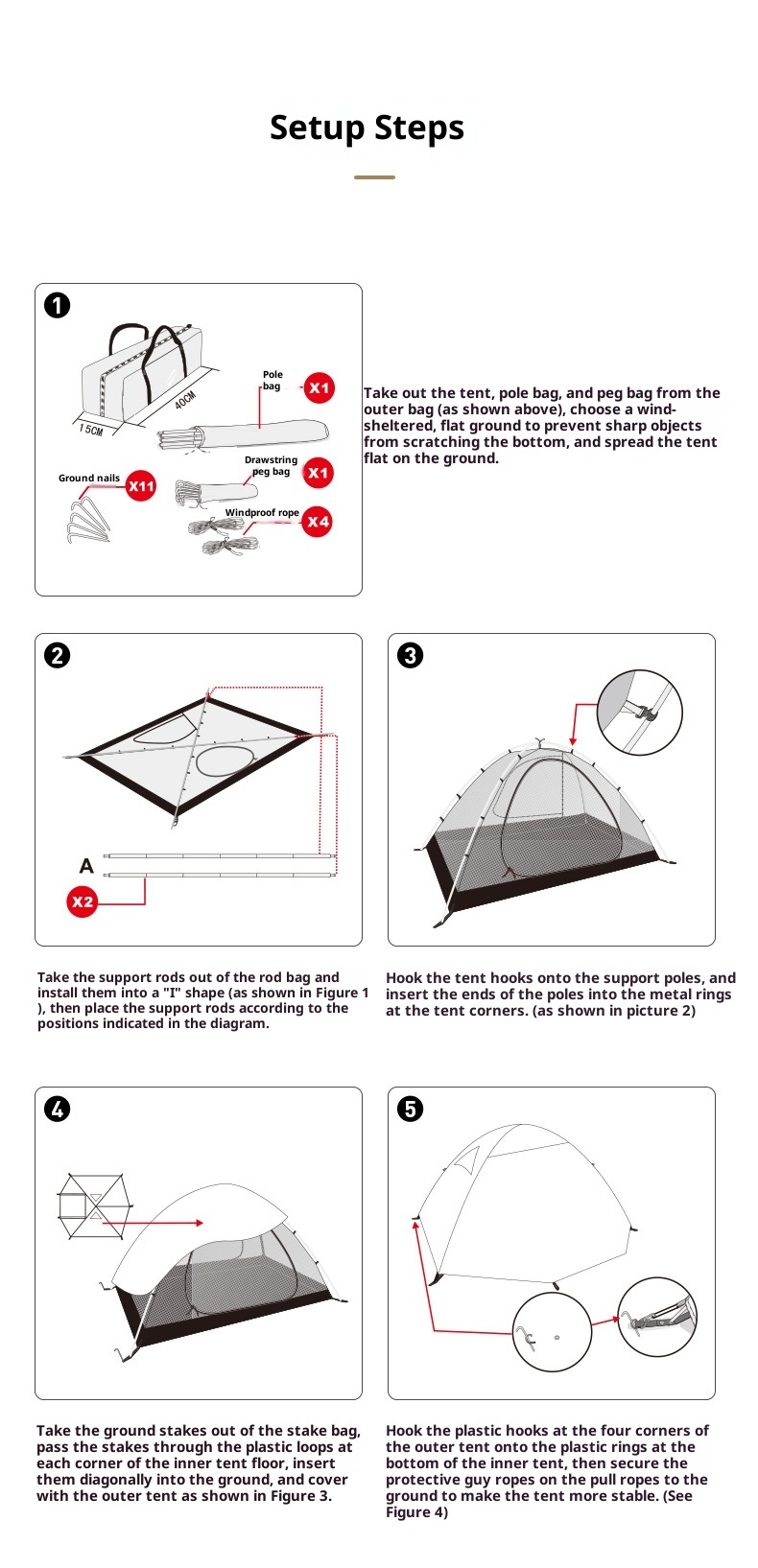 Setup Steps

1

15CM

40CM

Pole bag

X1

Drawstring peg bag

X1

Ground nails

X11

Windproof rope

X4

Take out the tent, pole bag, and peg bag from the outer bag (as shown above), choose a wind-sheltered, flat ground to prevent sharp objects from scratching the bottom, and spread the tent flat on the ground.

2

A

X2

Take the support rods out of the rod bag and install them into a "I" shape (as shown in Figure 1 ), then place the support rods according to the positions indicated in the diagram.

3

Hook the tent hooks onto the support poles, and insert the ends of the poles into the metal rings at the tent corners. (as shown in picture 2)

4

Take the ground stakes out of the stake bag, pass the stakes through the plastic loops at each corner of the inner tent floor, insert them diagonally into the ground, and cover with the outer tent as shown in Figure 3.

5

Hook the plastic hooks at the four corners of the outer tent onto the plastic rings at the bottom of the inner tent, then secure the protective guy ropes on the pull ropes to the ground to make the tent more stable. (See Figure 4)