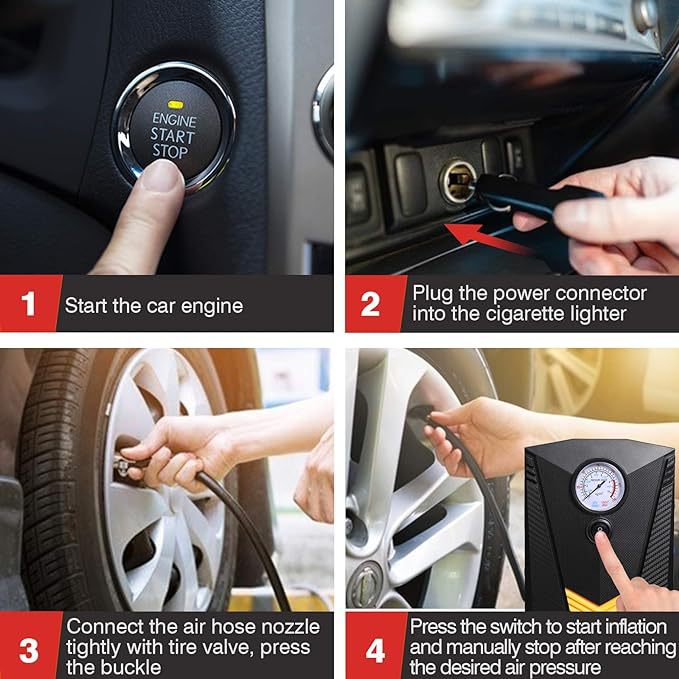 ENGINE
START
STOP

1 Start the car engine

2 Plug the power connector into the cigarette lighter

3 Connect the air hose nozzle tightly with tire valve, press the buckle

4 Press the switch to start inflation and manually stop after reaching the desired air pressure