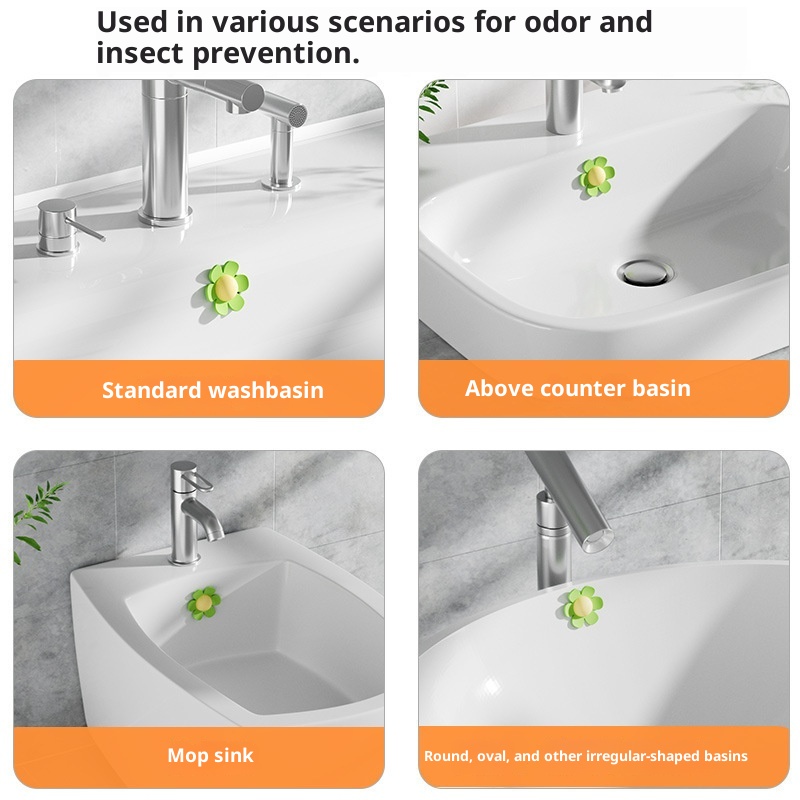 Used in various scenarios for odor and insect prevention.

Standard washbasin

Above counter basin

Mop sink

Round, oval, and other irregular-shaped basins