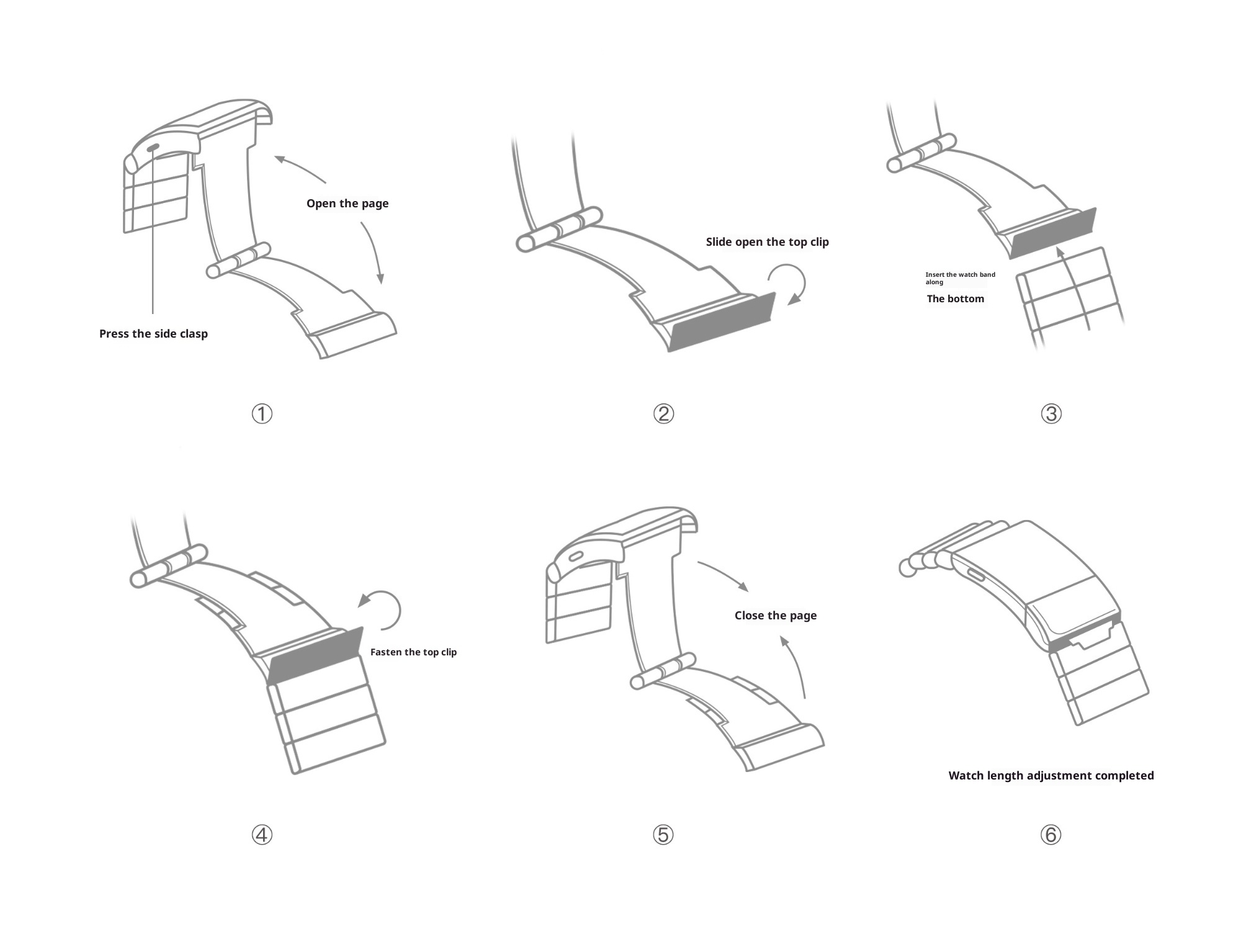 Open the page

Press the side clasp

①

Slide open the top clip

②

Insert the watch band along

The bottom

③

Fasten the top clip

④

Close the page

⑤

Watch length adjustment completed

⑥