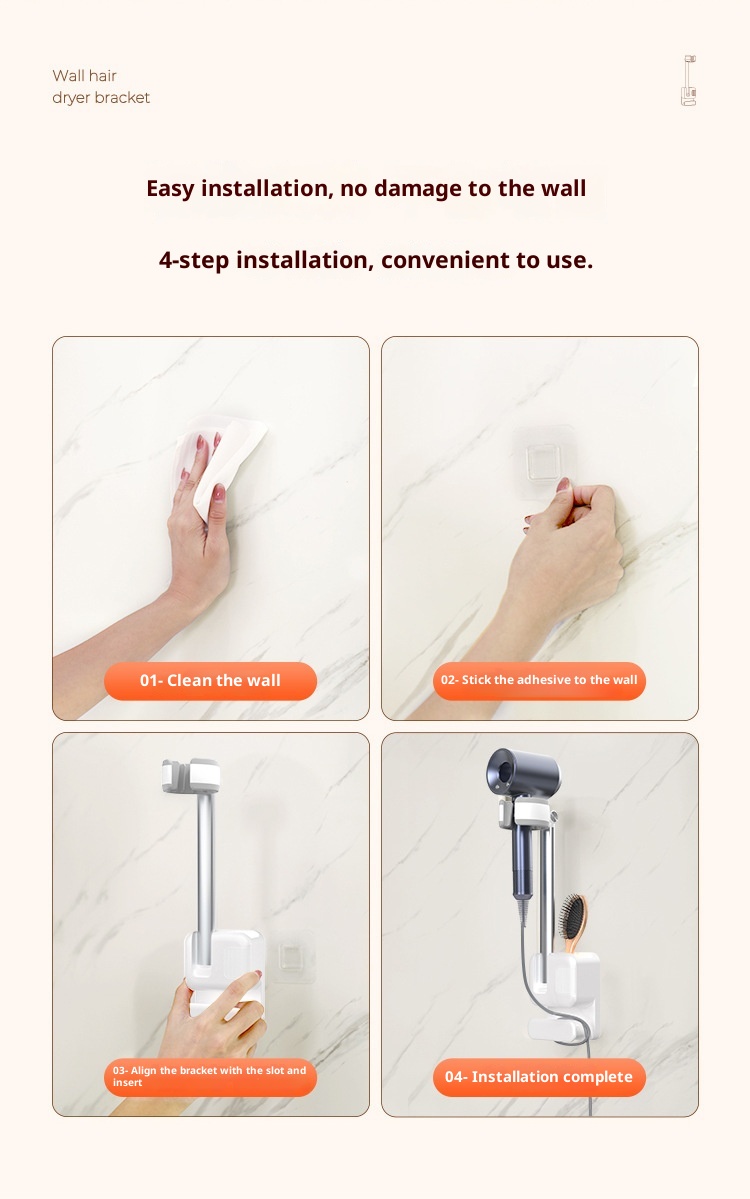 Wall hair
dryer bracket

Easy installation, no damage to the wall

4-step installation, convenient to use.

01- Clean the wall

02- Stick the adhesive to the wall

03- Align the bracket with the slot and insert

04- Installation complete