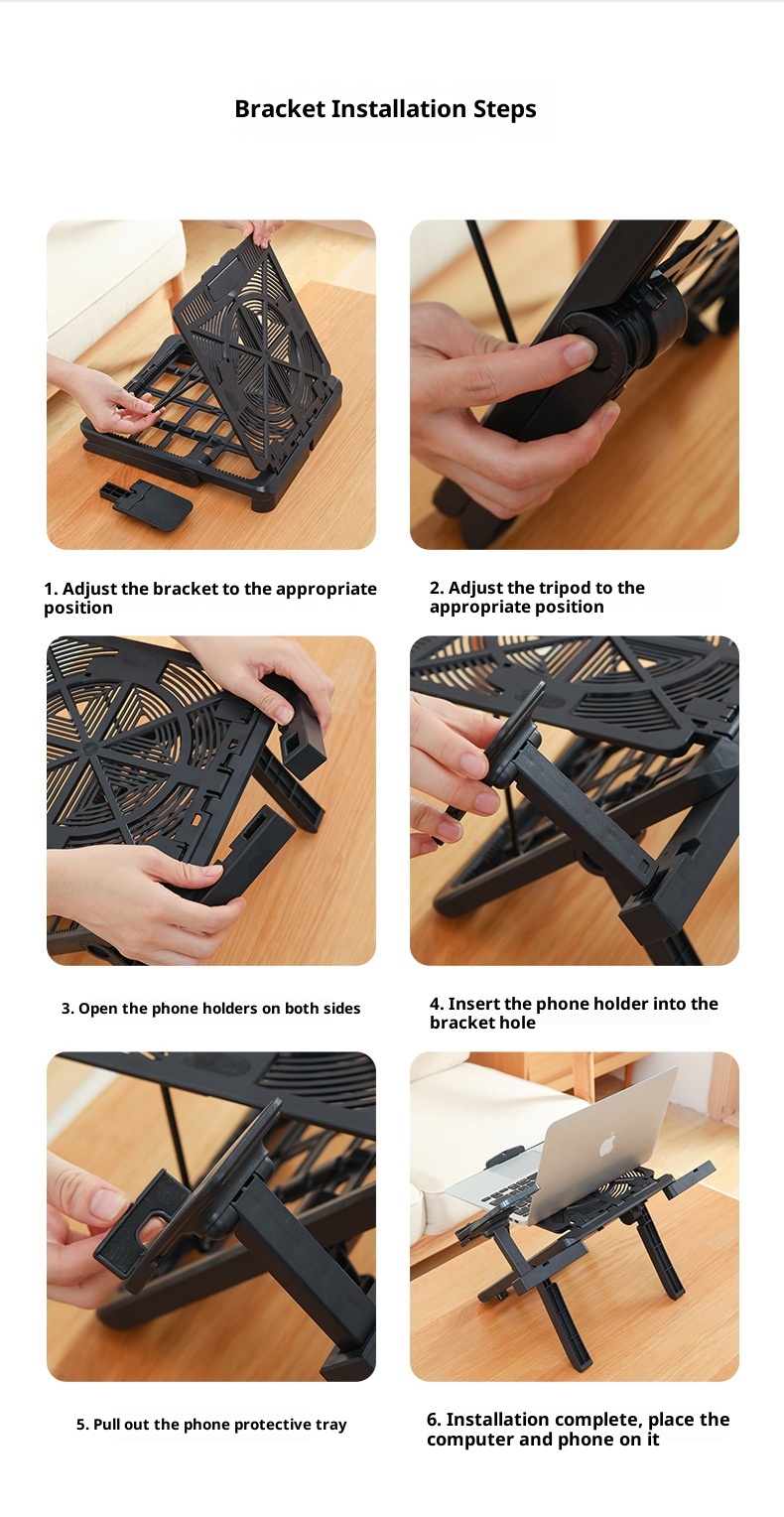 Bracket Installation Steps

1. Adjust the bracket to the appropriate position

2. Adjust the tripod to the appropriate position

3. Open the phone holders on both sides

4. Insert the phone holder into the bracket hole

5. Pull out the phone protective tray

6. Installation complete, place the computer and phone on it