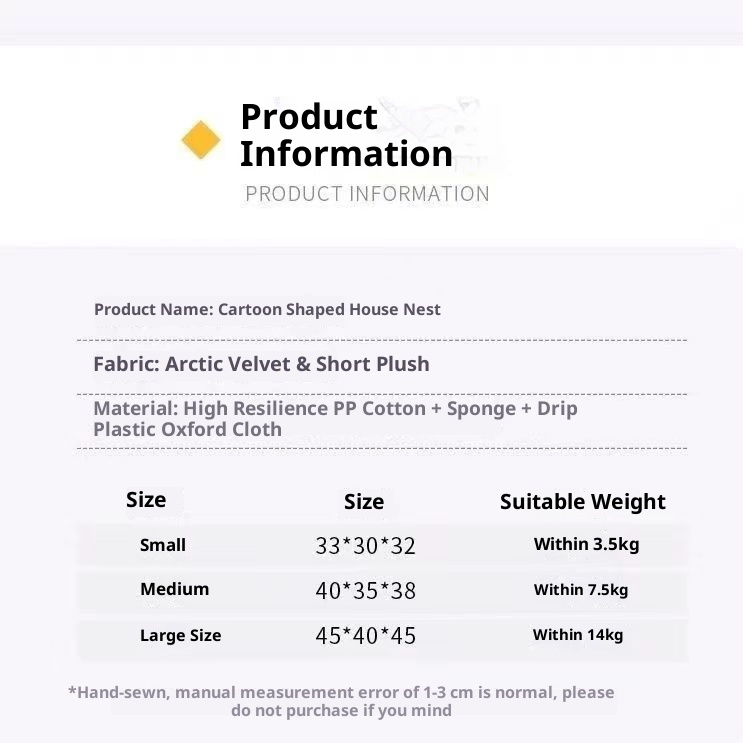 Product Information

PRODUCT INFORMATION

Product Name: Cartoon Shaped House Nest

Fabric: Arctic Velvet & Short Plush

Material: High Resilience PP Cotton + Sponge + Drip Plastic Oxford Cloth

| Size | Size | Suitable Weight |
|---|---|---|
| Small | 33*30*32 | Within 3.5kg |
| Medium | 40*35*38 | Within 7.5kg |
| Large Size | 45*40*45 | Within 14kg |

*Hand-sewn, manual measurement error of 1-3 cm is normal, please do not purchase if you mind