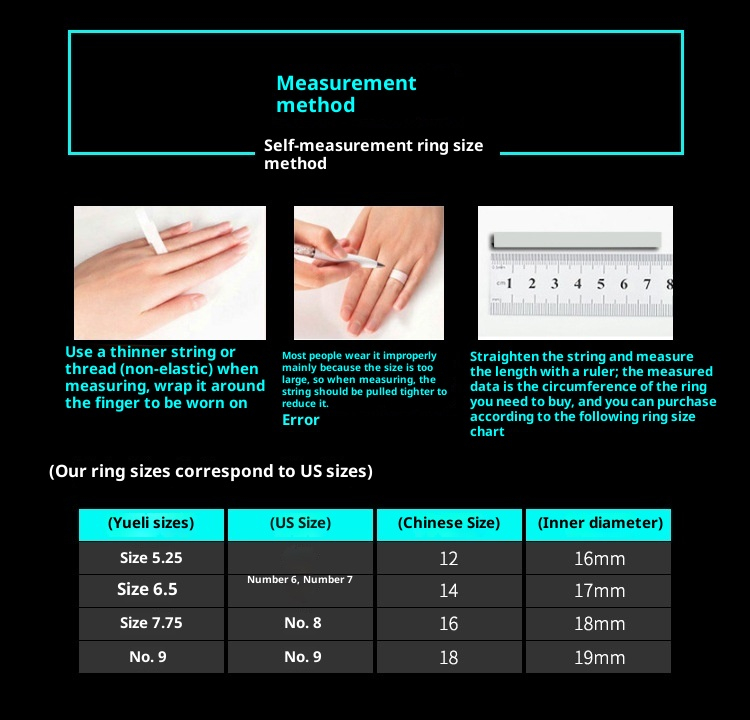 Measurement method

Self-measurement ring size method

cm 1 2 3 4 5 6 7 8

Use a thinner string or thread (non-elastic) when measuring, wrap it around the finger to be worn on

Most people wear it improperly mainly because the size is too large, so when measuring, the string should be pulled tighter to reduce it.
Error

Straighten the string and measure the length with a ruler; the measured data is the circumference of the ring you need to buy, and you can purchase according to the following ring size chart

(Our ring sizes correspond to US sizes)

| (Yueli sizes) | (US Size) | (Chinese Size) | (Inner diameter) |
|---|---|---|---|
| Size 5.25 | Number 6, Number 7 | 12 | 16mm |
| Size 6.5 | | 14 | 17mm |
| Size 7.75 | No. 8 | 16 | 18mm |
| No. 9 | No. 9 | 18 | 19mm |