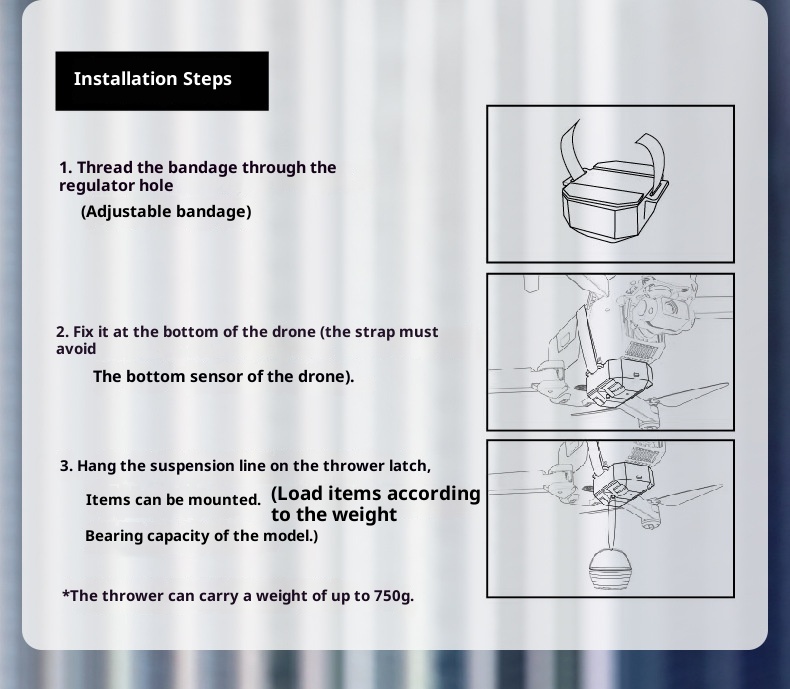 Installation Steps

1. Thread the bandage through the regulator hole

(Adjustable bandage)

2. Fix it at the bottom of the drone (the strap must avoid

The bottom sensor of the drone).

3. Hang the suspension line on the thrower latch,

Items can be mounted. (Load items according to the weight

Bearing capacity of the model.)

*The thrower can carry a weight of up to 750g.