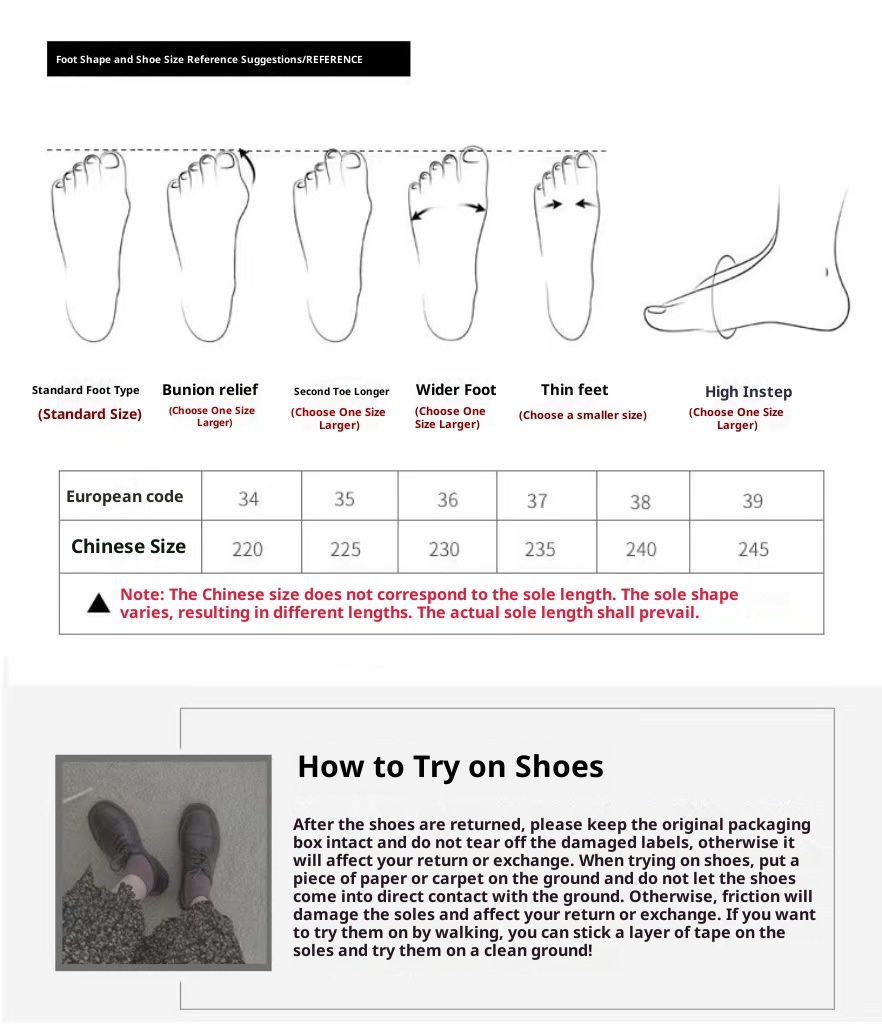 Foot Shape and Shoe Size Reference Suggestions/REFERENCE

Standard Foot Type
(Standard Size)

Bunion relief
(Choose One Size Larger)

Second Toe Longer
(Choose One Size Larger)

Wider Foot
(Choose One Size Larger)

Thin feet
(Choose a smaller size)

High Instep
(Choose One Size Larger)

| European code | 34 | 35 | 36 | 37 | 38 | 39 |
|---|---|---|---|---|---|---|
| Chinese Size | 220 | 225 | 230 | 235 | 240 | 245 |

Note: The Chinese size does not correspond to the sole length. The sole shape varies, resulting in different lengths. The actual sole length shall prevail.

How to Try on Shoes

After the shoes are returned, please keep the original packaging box intact and do not tear off the damaged labels, otherwise it will affect your return or exchange. When trying on shoes, put a piece of paper or carpet on the ground and do not let the shoes come into direct contact with the ground. Otherwise, friction will damage the soles and affect your return or exchange. If you want to try them on by walking, you can stick a layer of tape on the soles and try them on a clean ground!