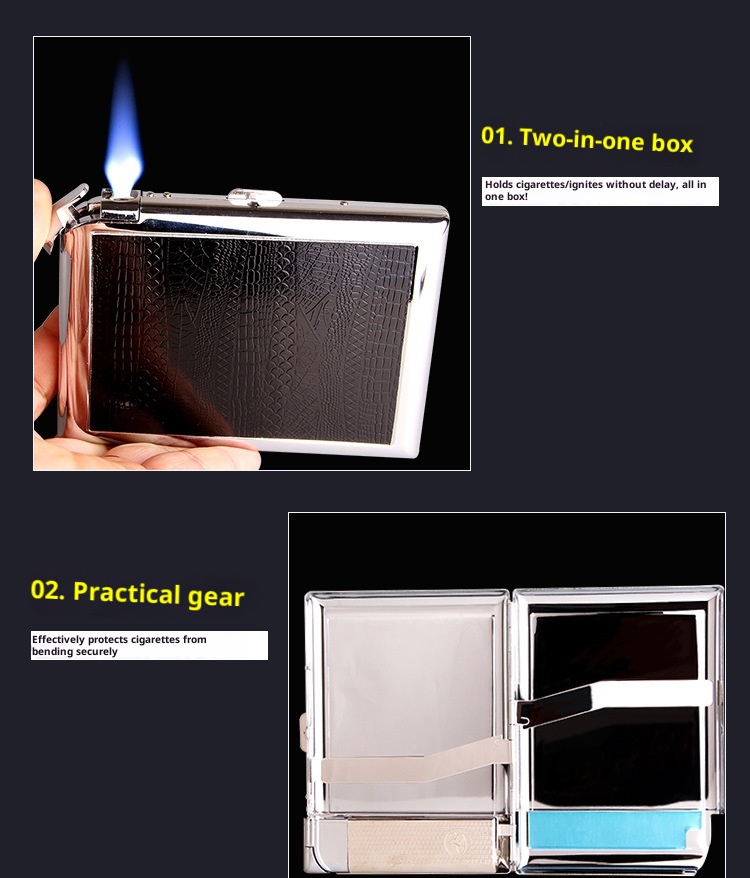 01. Two-in-one box

Holds cigarettes/ignites without delay, all in one box!

02. Practical gear

Effectively protects cigarettes from bending securely