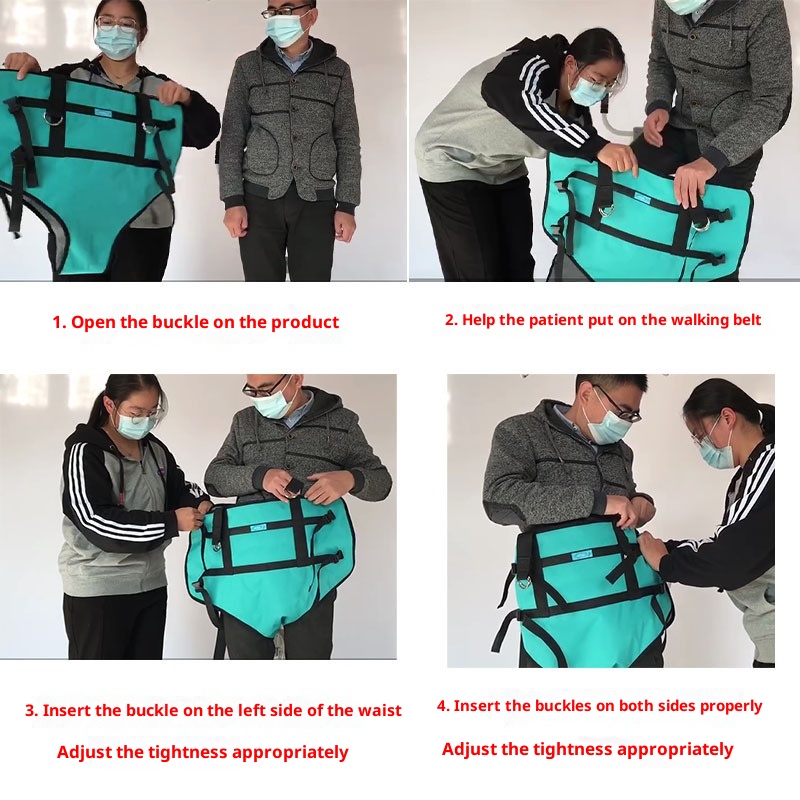 1. Open the buckle on the product

2. Help the patient put on the walking belt

3. Insert the buckle on the left side of the waist

Adjust the tightness appropriately

4. Insert the buckles on both sides properly

Adjust the tightness appropriately